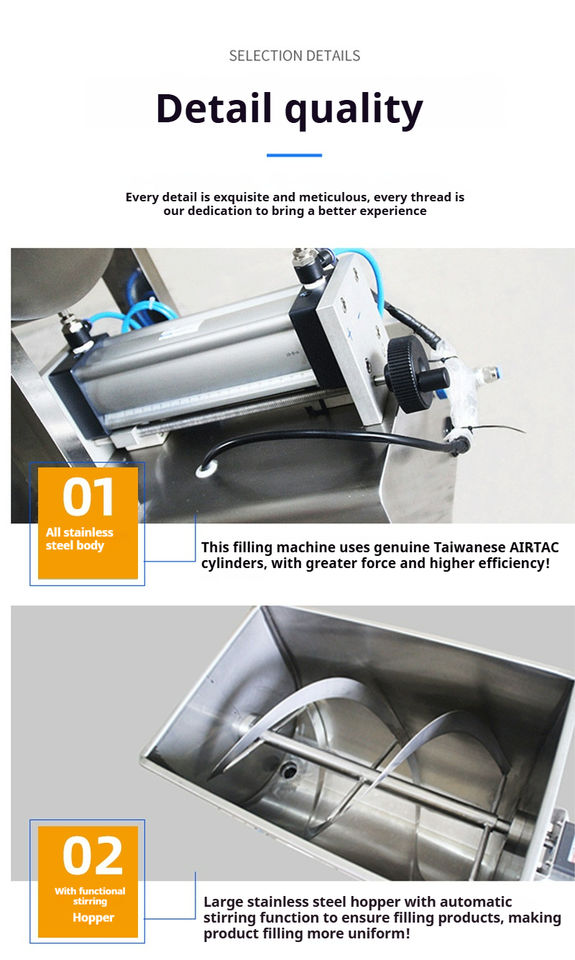 SELECTION DETAILS

Detail quality

Every detail is exquisite and meticulous, every thread is our dedication to bring a better experience

01

All stainless steel body

This filling machine uses genuine Taiwanese AIRTAC cylinders, with greater force and higher efficiency!

02

With functional stirring Hopper

Large stainless steel hopper with automatic stirring function to ensure filling products, making product filling more uniform!