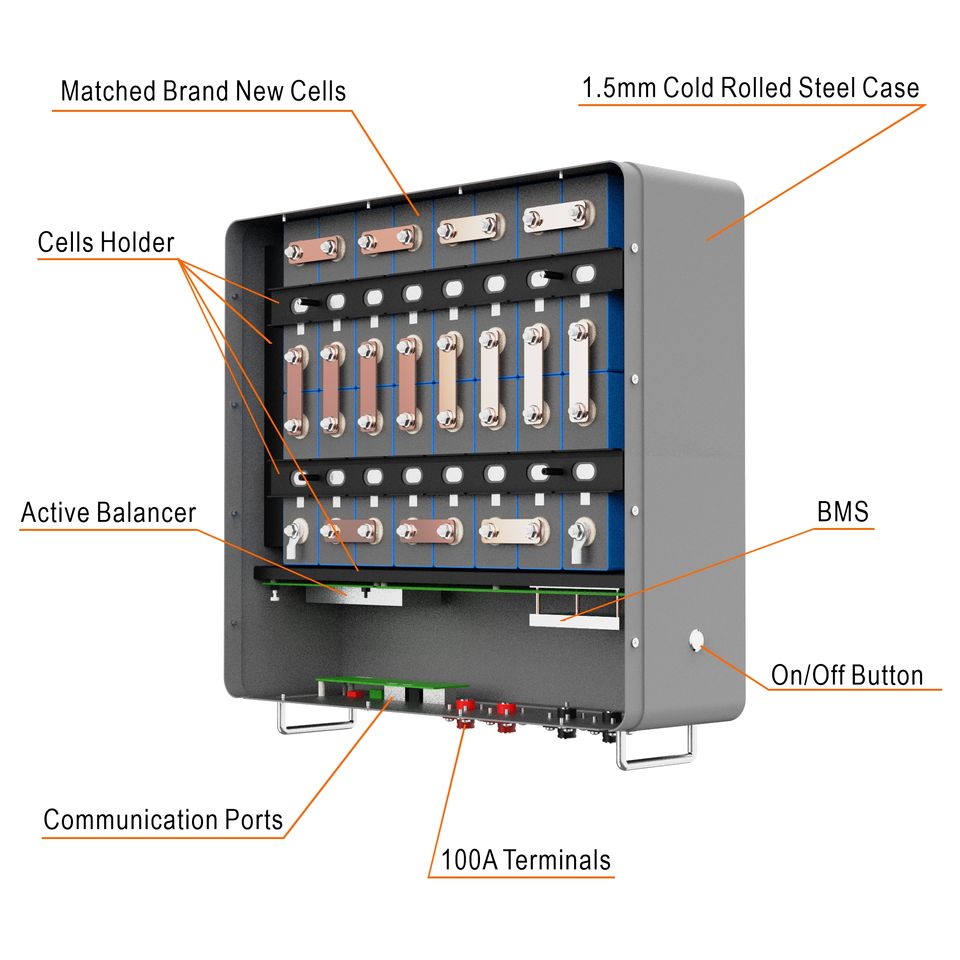 Matched Brand New Cells

1.5mm Cold Rolled Steel Case

Cells Holder

Active Balancer

BMS

On/Off Button

Communication Ports

100A Terminals