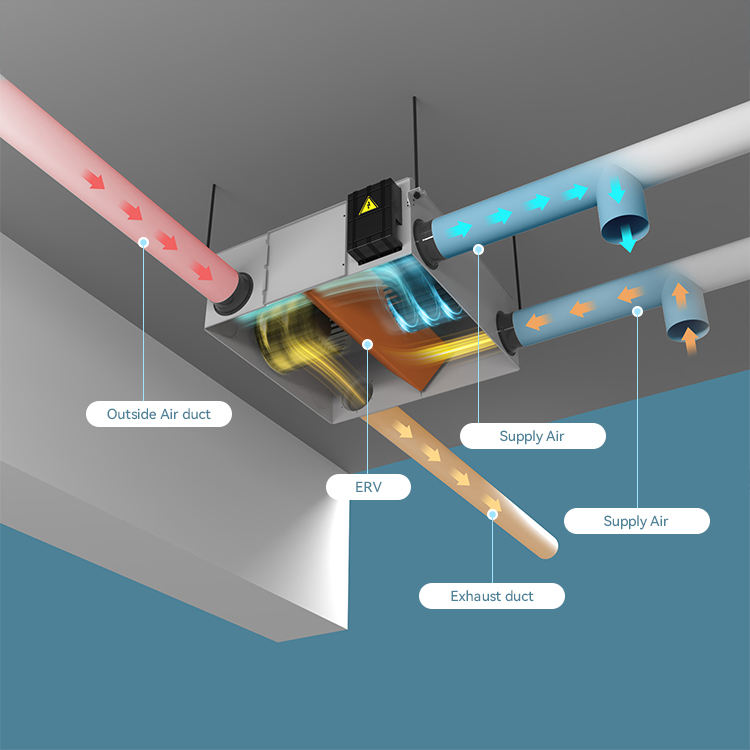 Outside Air duct

Supply Air

ERV

Supply Air

Exhaust duct