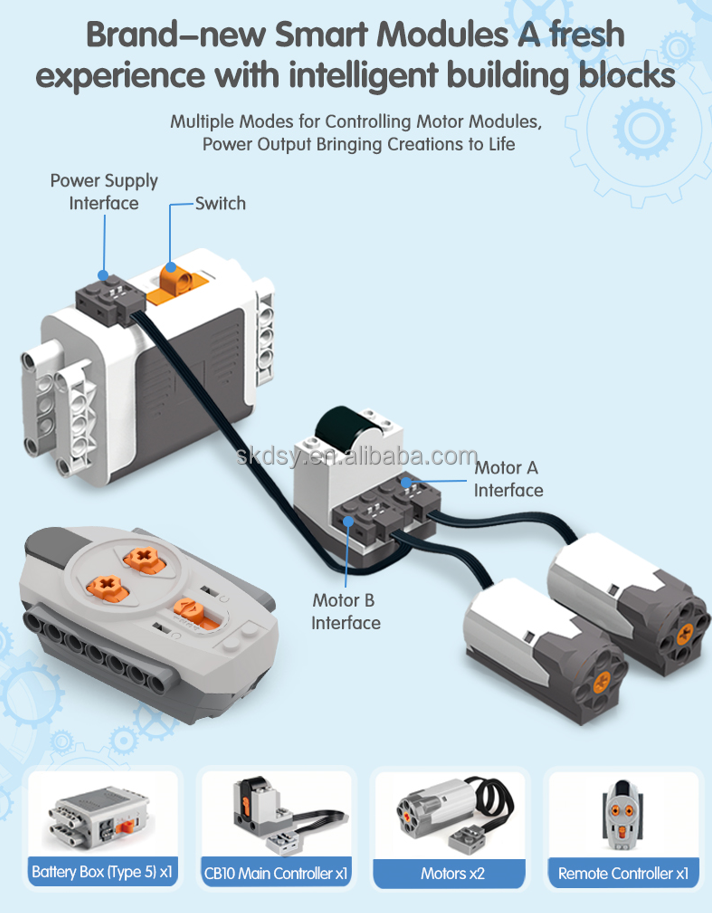 Brand–new Smart Modules A fresh experience with intelligent building blocks

Multiple Modes for Controlling Motor Modules, Power Output Bringing Creations to Life

Power Supply Interface

Switch

skdsy.en.alibaba.com

Motor A Interface

Motor B Interface

Battery Box (Type 5) x1

CB10 Main Controller x1

Motors x2

Remote Controller x1