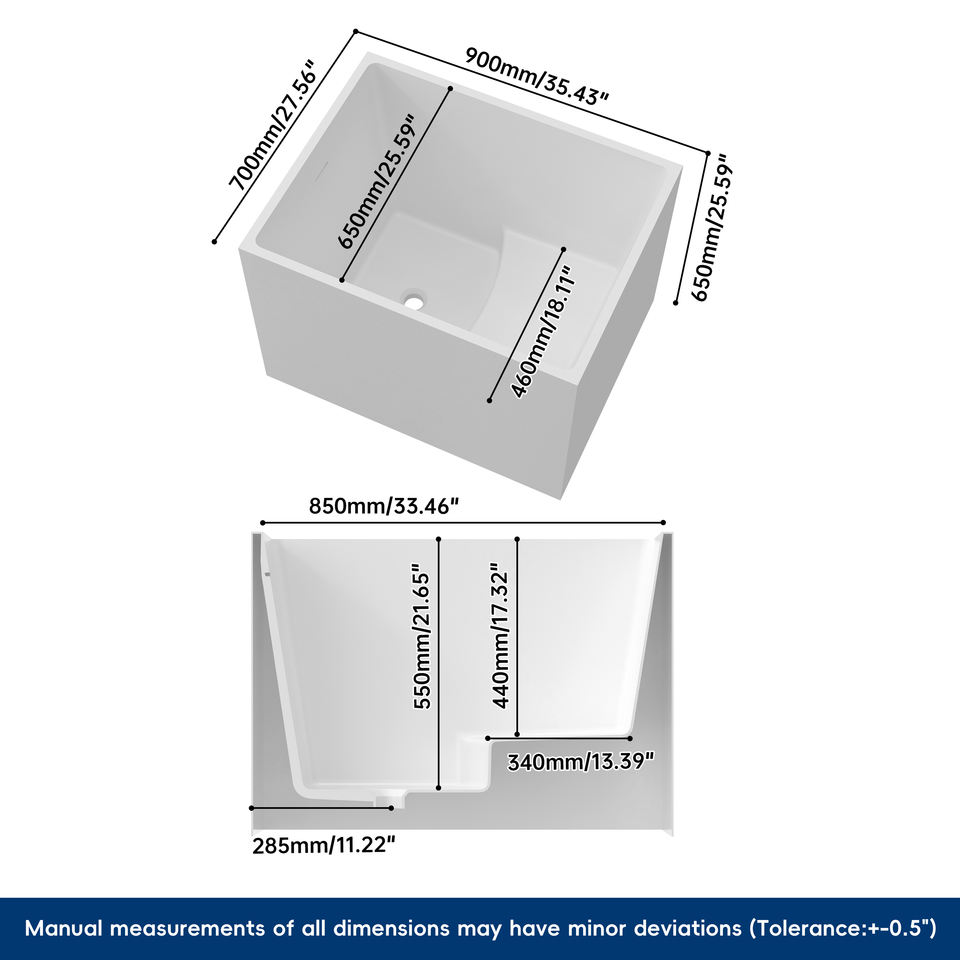 700mm/27.56"

900mm/35.43"

650mm/25.59"

650mm/25.59"

460mm/18.11"

850mm/33.46"

550mm/21.65"

440mm/17.32"

340mm/13.39"

285mm/11.22"

Manual measurements of all dimensions may have minor deviations (Tolerance:+-0.5")