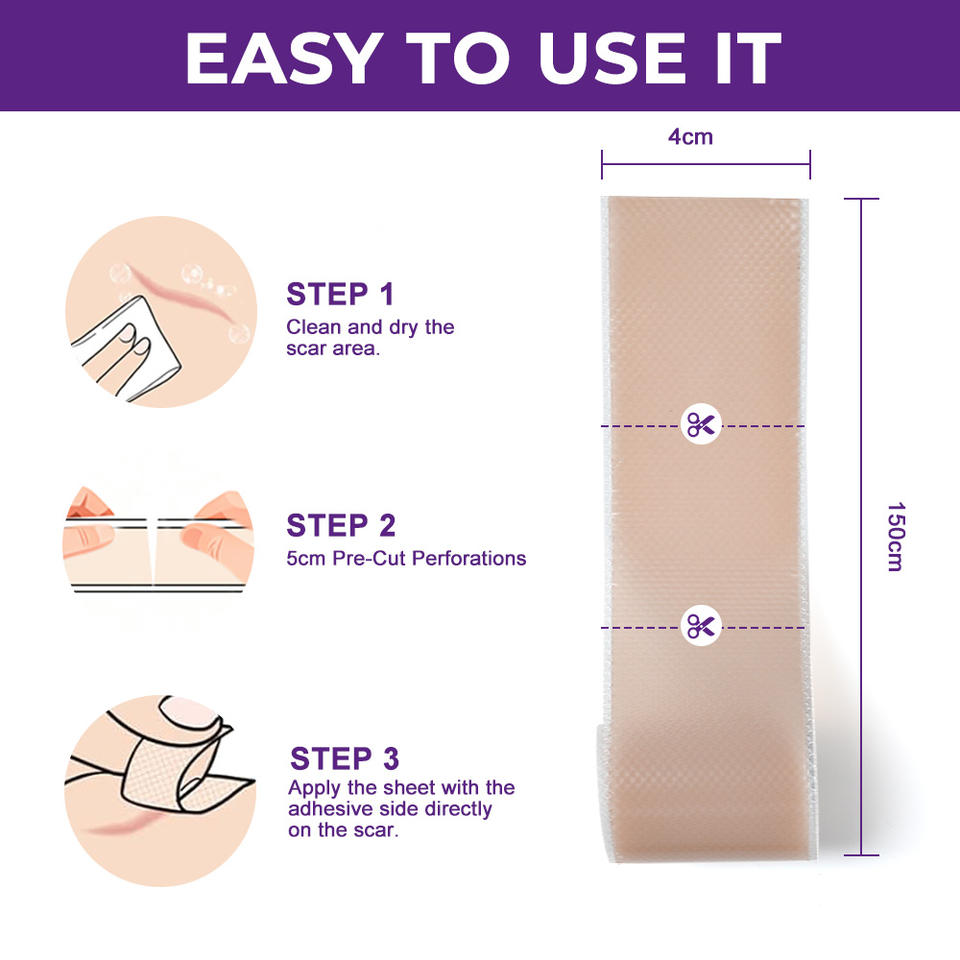 EASY TO USE IT

STEP 1
Clean and dry the scar area.

STEP 2
5cm Pre-Cut Perforations

STEP 3
Apply the sheet with the adhesive side directly on the scar.

4cm

150cm