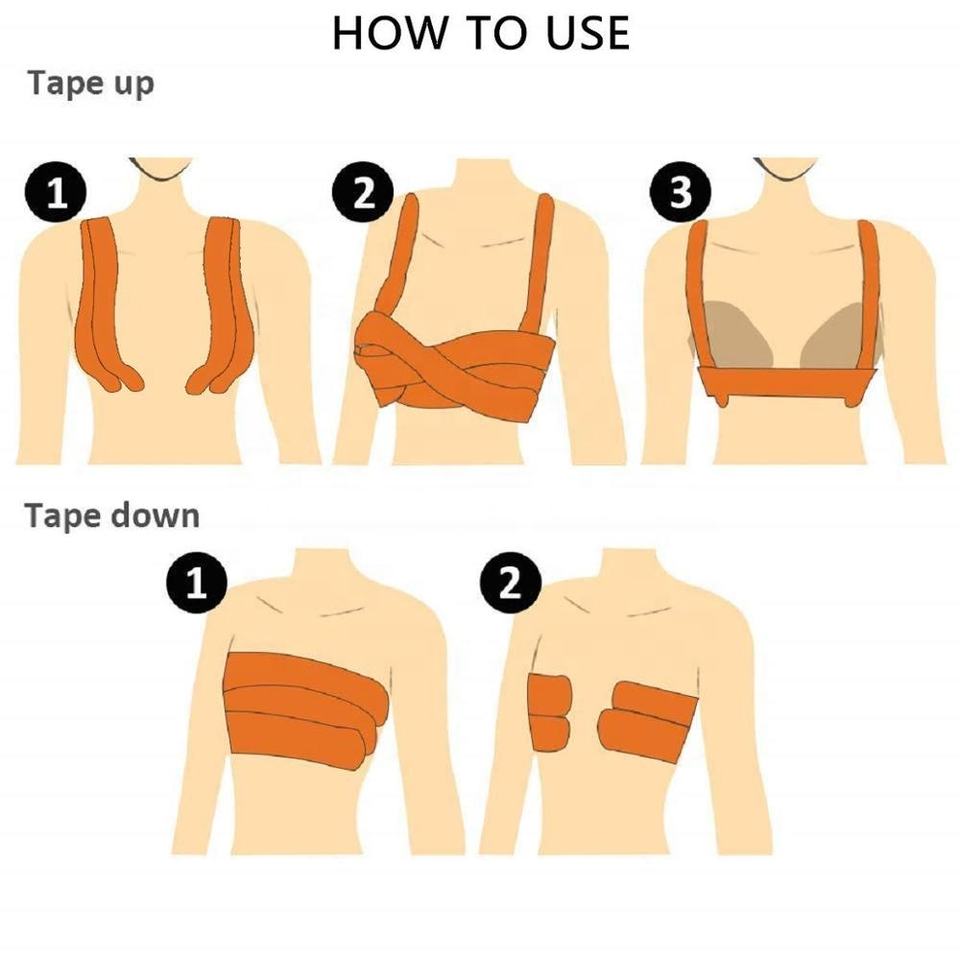 HOW TO USE

Tape up

1

2

3

Tape down

1

2