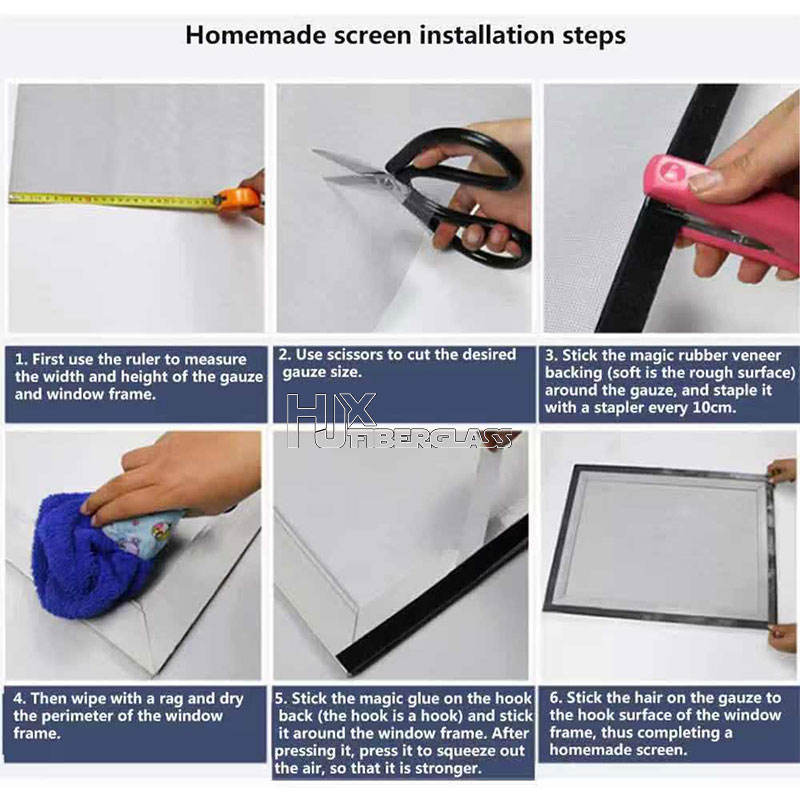 Homemade screen installation steps

1. First use the ruler to measure the width and height of the gauze and window frame.

2. Use scissors to cut the desired gauze size.

3. Stick the magic rubber veneer backing (soft is the rough surface) around the gauze, and staple it with a stapler every 10cm.

HJX FIBERGLASS

4. Then wipe with a rag and dry the perimeter of the window frame.

5. Stick the magic glue on the hook back (the hook is a hook) and stick it around the window frame. After pressing it, press it to squeeze out the air, so that it is stronger.

6. Stick the hair on the gauze to the hook surface of the window frame, thus completing a homemade screen.