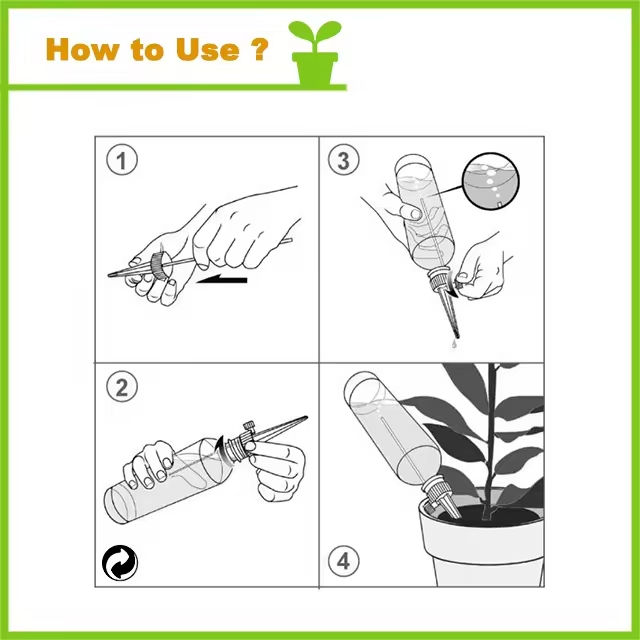 How to Use ?

1

3

2

4