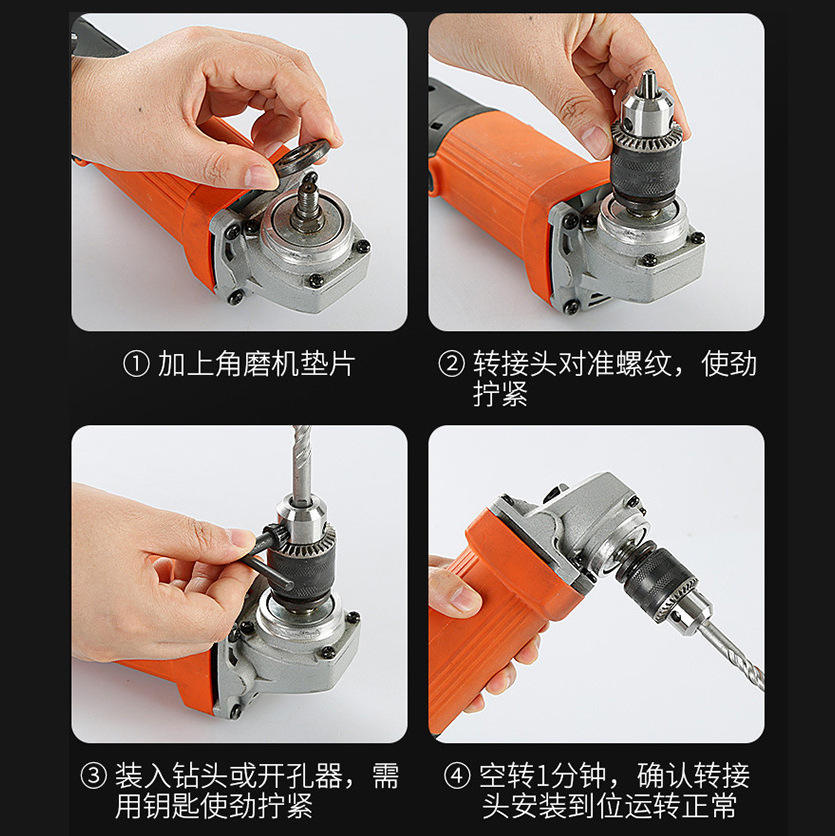 ① 加上角磨机垫片

② 转接头对准螺纹，使劲拧紧

③ 装入钻头或开孔器，需用钥匙使劲拧紧

④ 空转1分钟，确认转接头安装到位运转正常