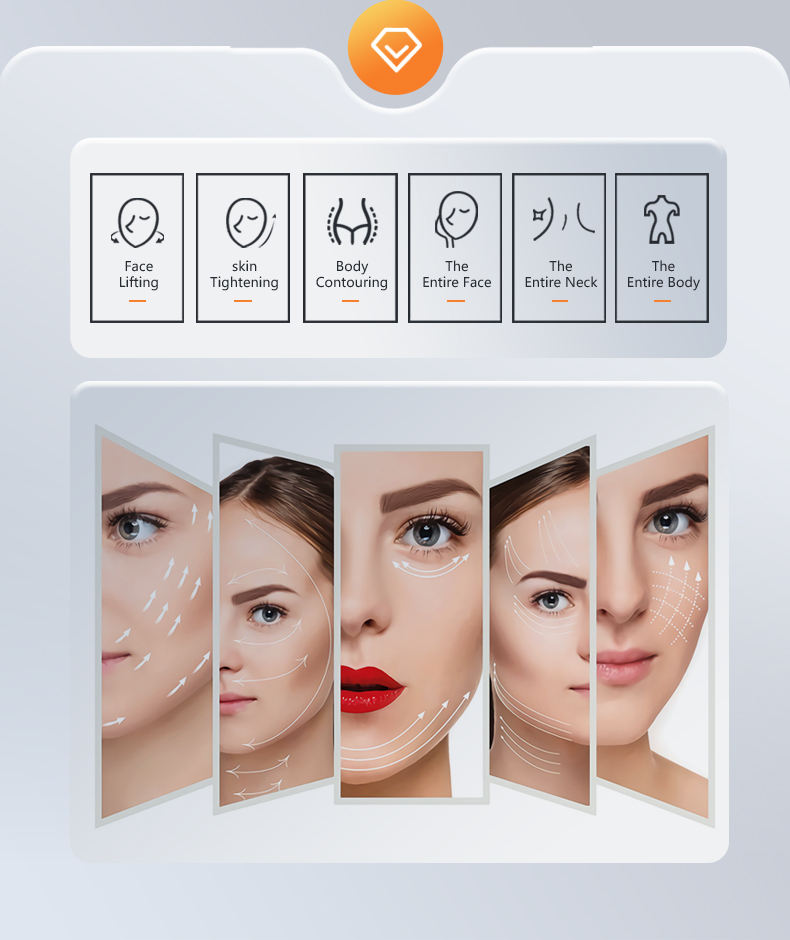 Face Lifting

skin Tightening

Body Contouring

The Entire Face

The Entire Neck

The Entire Body