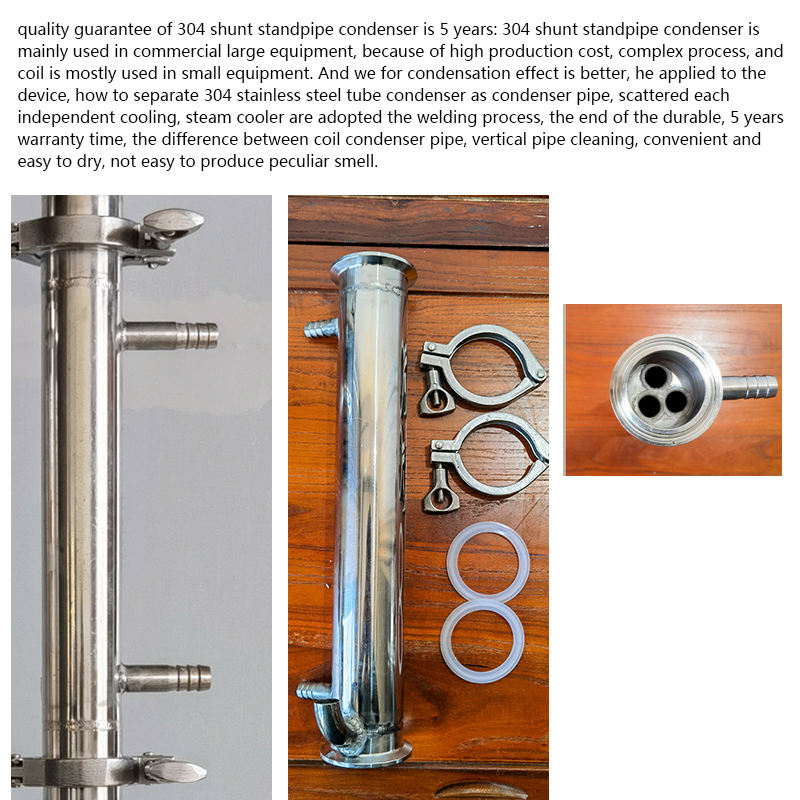 quality guarantee of 304 shunt standpipe condenser is 5 years: 304 shunt standpipe condenser is mainly used in commercial large equipment, because of high production cost, complex process, and coil is mostly used in small equipment. And we for condensation effect is better, he applied to the device, how to separate 304 stainless steel tube condenser as condenser pipe, scattered each independent cooling, steam cooler are adopted the welding process, the end of the durable, 5 years warranty time, the difference between coil condenser pipe, vertical pipe cleaning, convenient and easy to dry, not easy to produce peculiar smell.