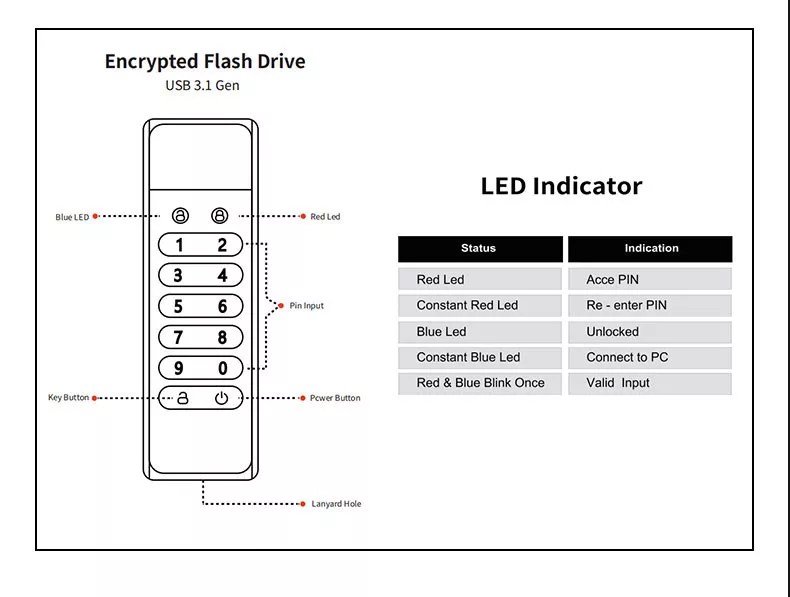 Encrypted Flash Drive
USB 3.1 Gen

Blue LED
Red Led
1 2
3 4
5 6
7 8
9 0
Pin Input
Key Button
Pcwer Button
Lanyard Hole

LED Indicator

| Status | Indication |
|---|---|
| Red Led | Acce PIN |
| Constant Red Led | Re - enter PIN |
| Blue Led | Unlocked |
| Constant Blue Led | Connect to PC |
| Red & Blue Blink Once | Valid Input |