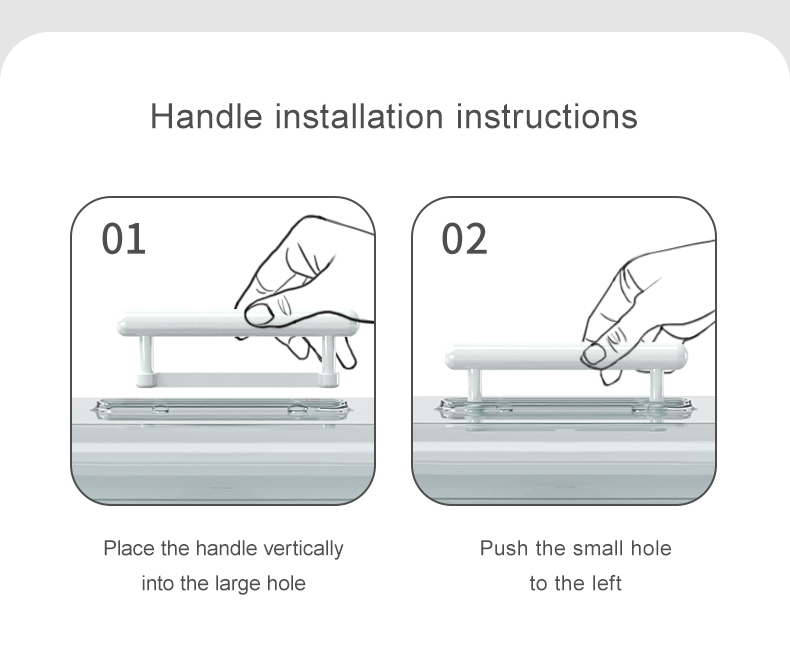 Handle installation instructions

01

Place the handle vertically into the large hole

02

Push the small hole to the left