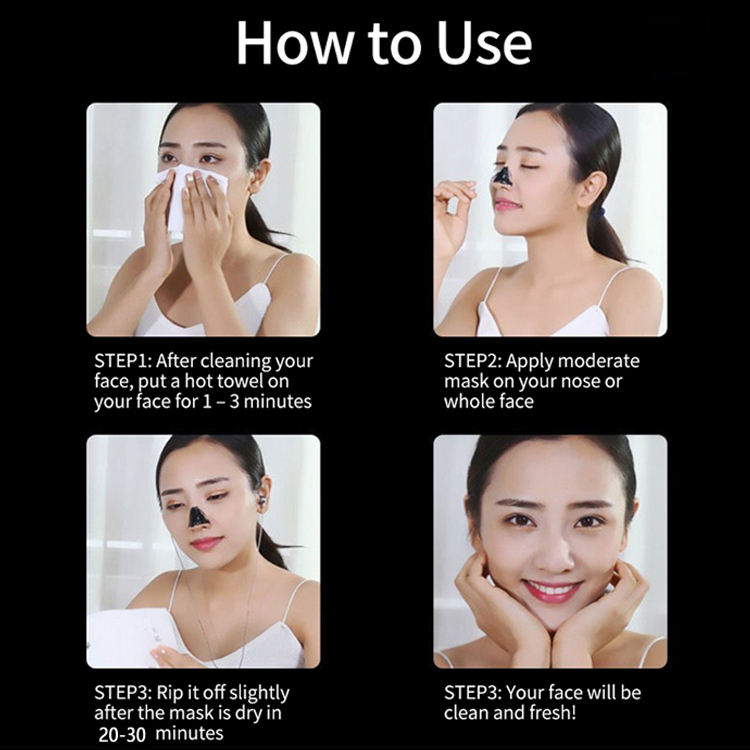 How to Use

STEP1: After cleaning your face, put a hot towel on your face for 1 – 3 minutes

STEP2: Apply moderate mask on your nose or whole face

STEP3: Rip it off slightly after the mask is dry in 20-30 minutes

STEP3: Your face will be clean and fresh!