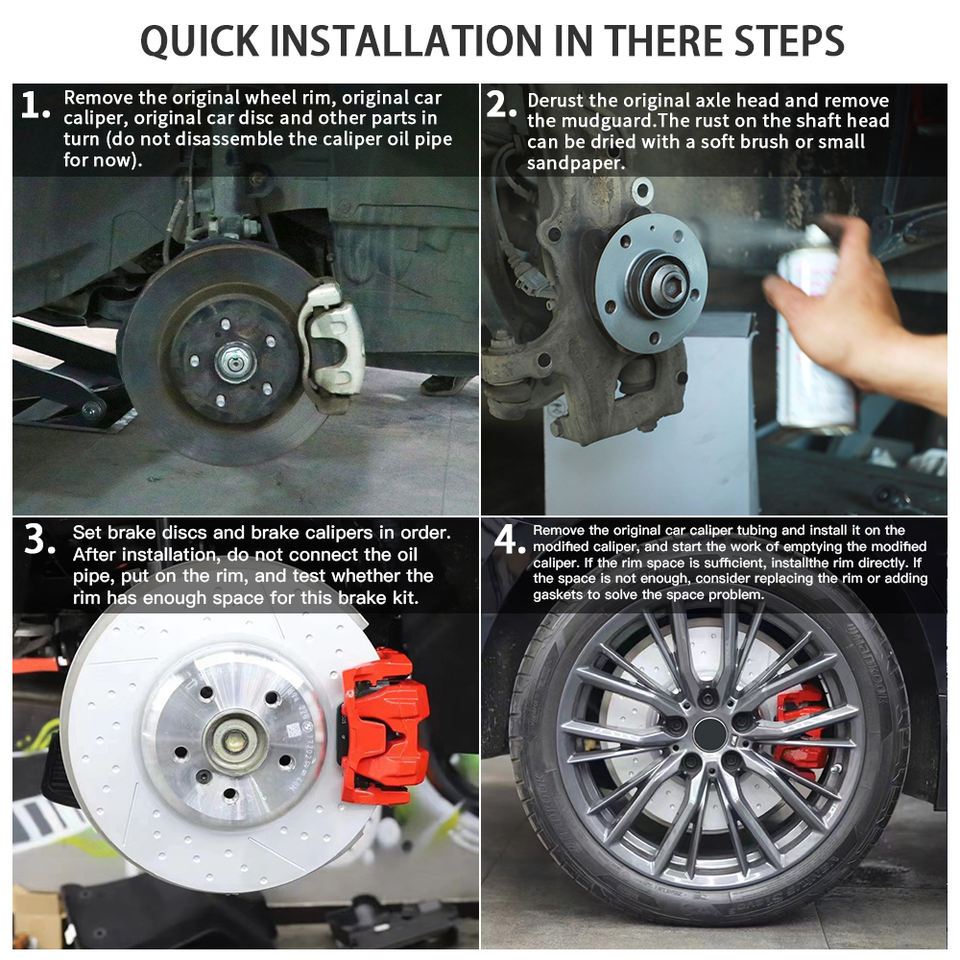 QUICK INSTALLATION IN THERE STEPS

1. Remove the original wheel rim, original car caliper, original car disc and other parts in turn (do not disassemble the caliper oil pipe for now).

2. Derust the original axle head and remove the mudguard.The rust on the shaft head can be dried with a soft brush or small sandpaper.

3. Set brake discs and brake calipers in order. After installation, do not connect the oil pipe, put on the rim, and test whether the rim has enough space for this brake kit.

4. Remove the original car caliper tubing and install it on the modified caliper, and start the work of emptying the modified caliper. If the rim space is sufficient, installthe rim directly. If the space is not enough, consider replacing the rim or adding gaskets to solve the space problem.