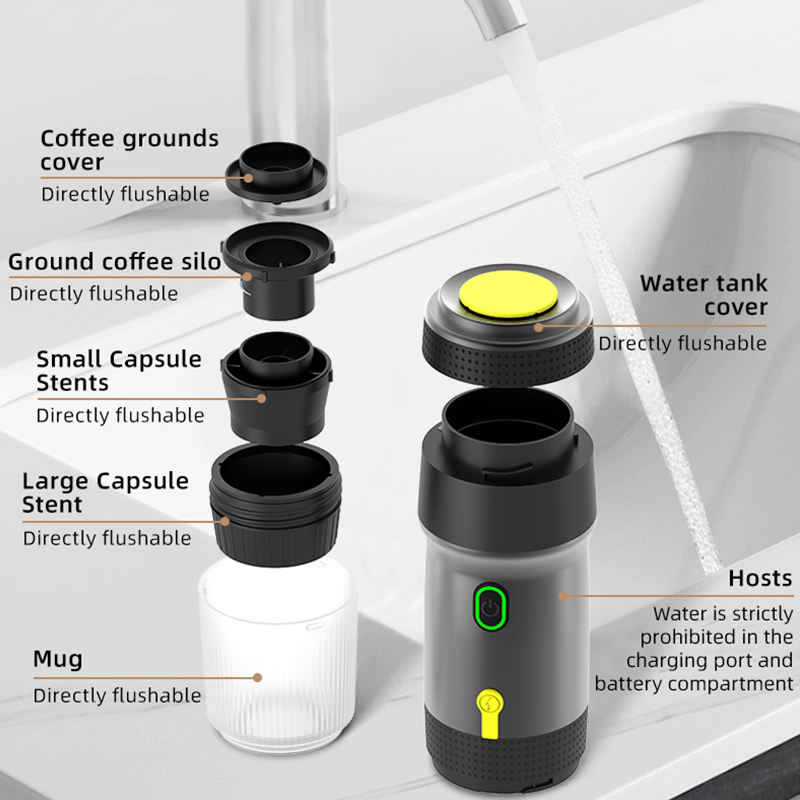 Coffee grounds cover
Directly flushable

Ground coffee silo
Directly flushable

Small Capsule Stents
Directly flushable

Large Capsule Stent
Directly flushable

Mug
Directly flushable

Water tank cover
Directly flushable

Hosts
Water is strictly prohibited in the charging port and battery compartment