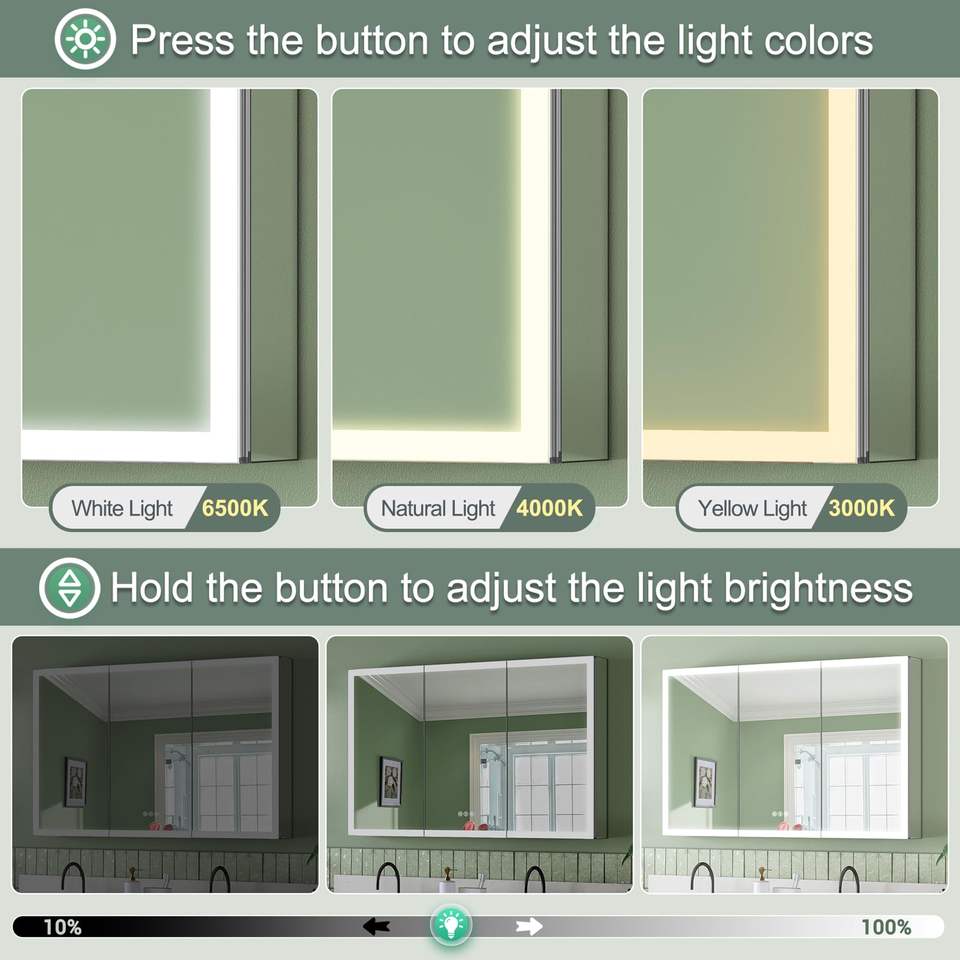 Press the button to adjust the light colors

White Light 6500K

Natural Light 4000K

Yellow Light 3000K

Hold the button to adjust the light brightness

10%

100%