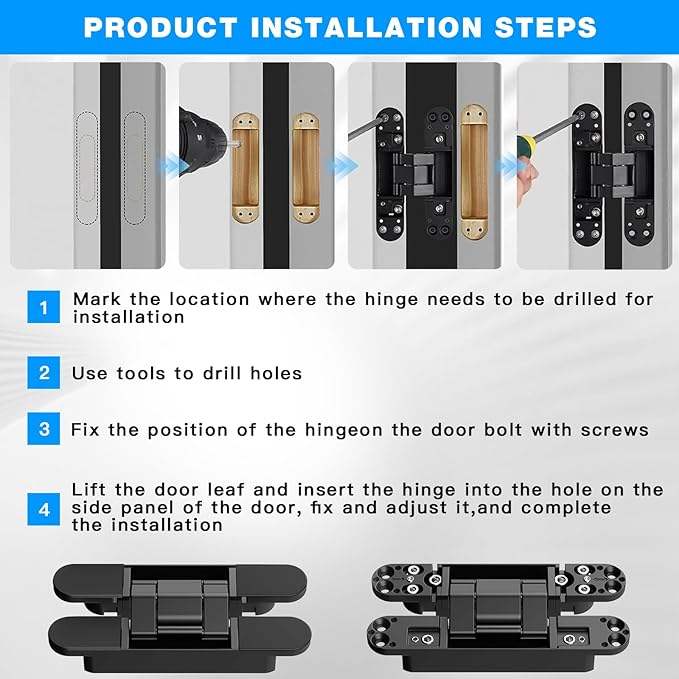 PRODUCT INSTALLATION STEPS

1 Mark the location where the hinge needs to be drilled for installation

2 Use tools to drill holes

3 Fix the position of the hingeon the door bolt with screws

4 Lift the door leaf and insert the hinge into the hole on the side panel of the door, fix and adjust it,and complete the installation