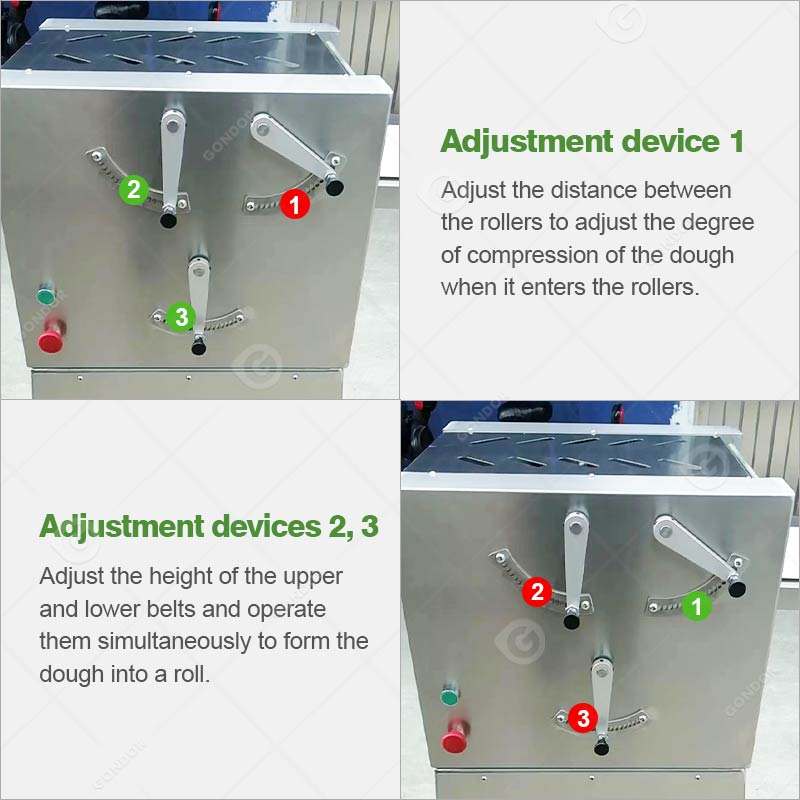 2
1
3
GONDOR

Adjustment device 1

Adjust the distance between the rollers to adjust the degree of compression of the dough when it enters the rollers.

Adjustment devices 2, 3

Adjust the height of the upper and lower belts and operate them simultaneously to form the dough into a roll.

2
1
3
GONDOR