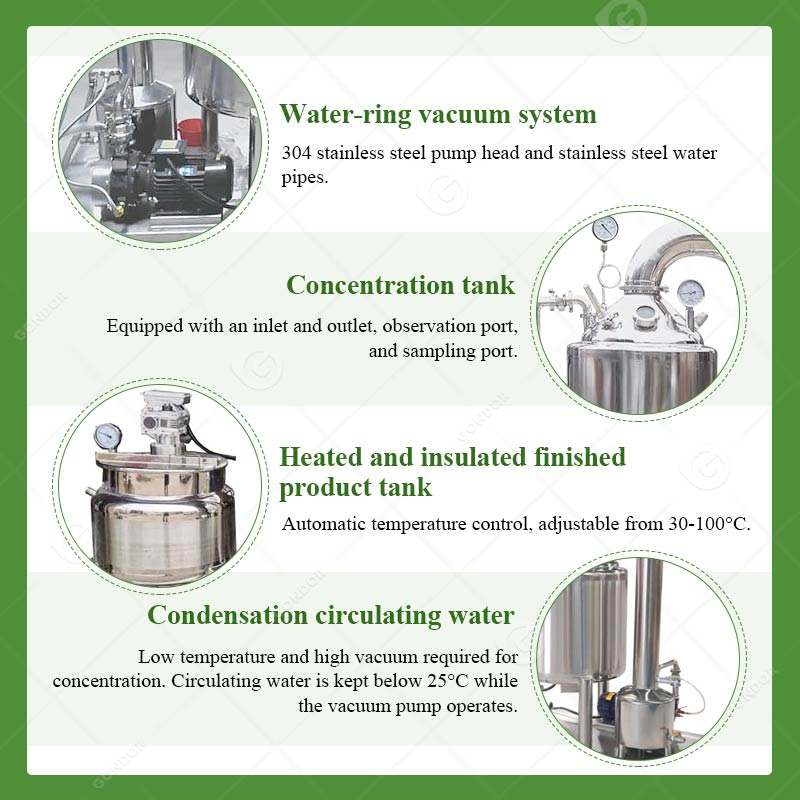 Water-ring vacuum system

304 stainless steel pump head and stainless steel water pipes.

Concentration tank

Equipped with an inlet and outlet, observation port, and sampling port.

Heated and insulated finished product tank

Automatic temperature control, adjustable from 30-100°C.

Condensation circulating water

Low temperature and high vacuum required for concentration. Circulating water is kept below 25°C while the vacuum pump operates.