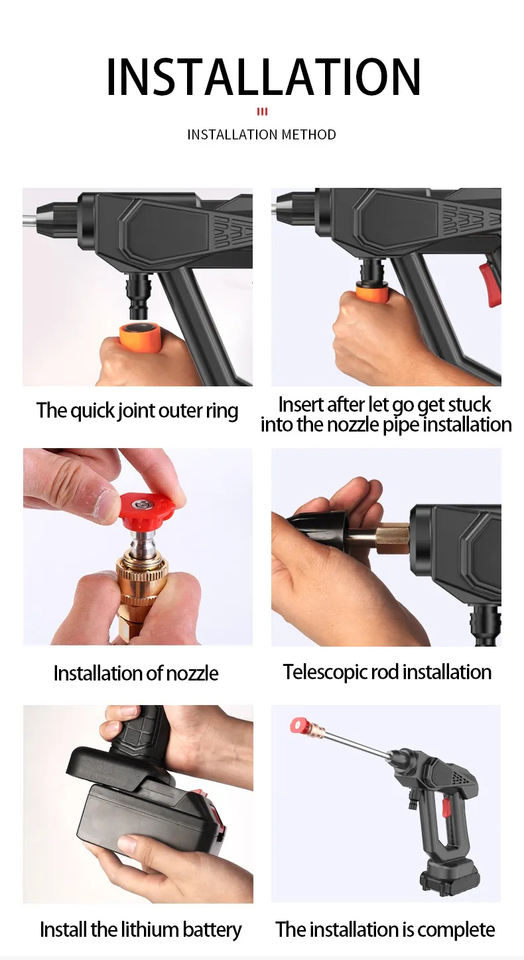 INSTALLATION

INSTALLATION METHOD

The quick joint outer ring

Insert after let go get stuck into the nozzle pipe installation

Installation of nozzle

Telescopic rod installation

Install the lithium battery

The installation is complete