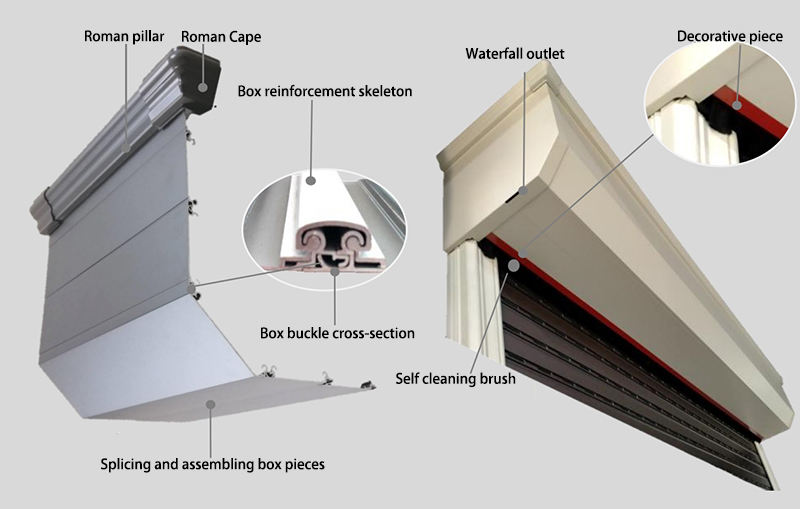 Roman pillar
Roman Cape
Box reinforcement skeleton
Box buckle cross-section
Splicing and assembling box pieces
Waterfall outlet
Decorative piece
Self cleaning brush