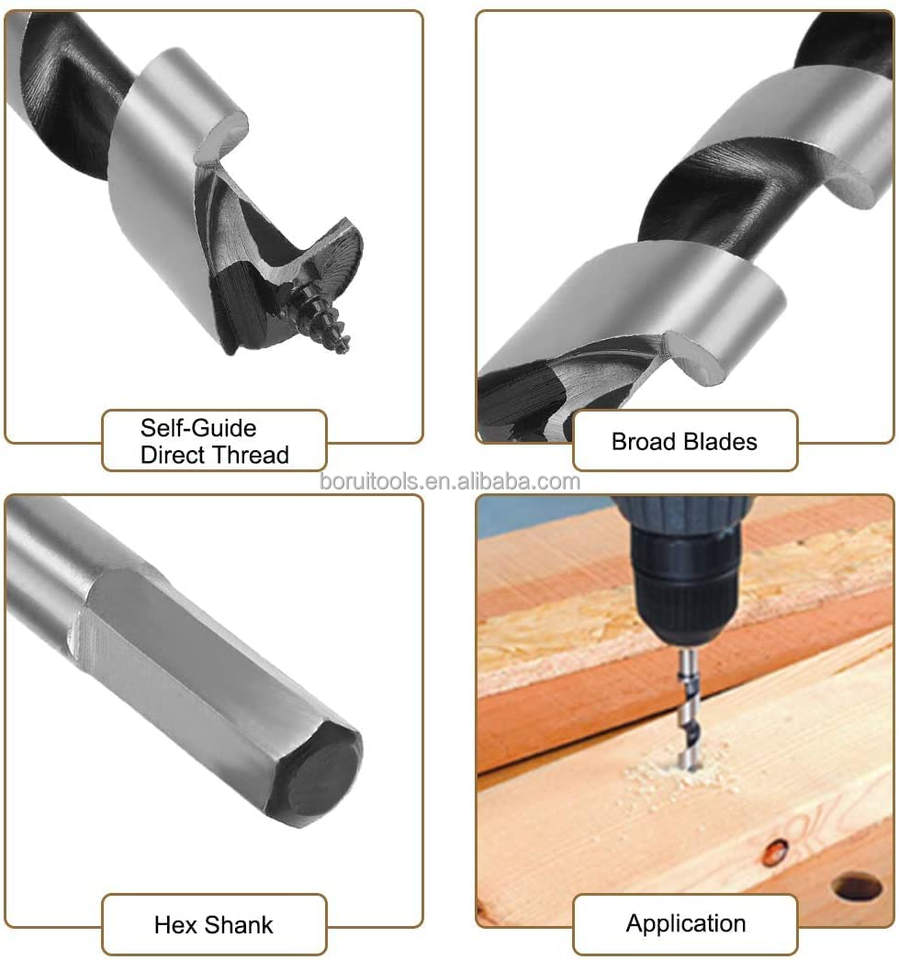 Self-Guide
Direct Thread

Broad Blades

boruitools.en.alibaba.com

Hex Shank

Application