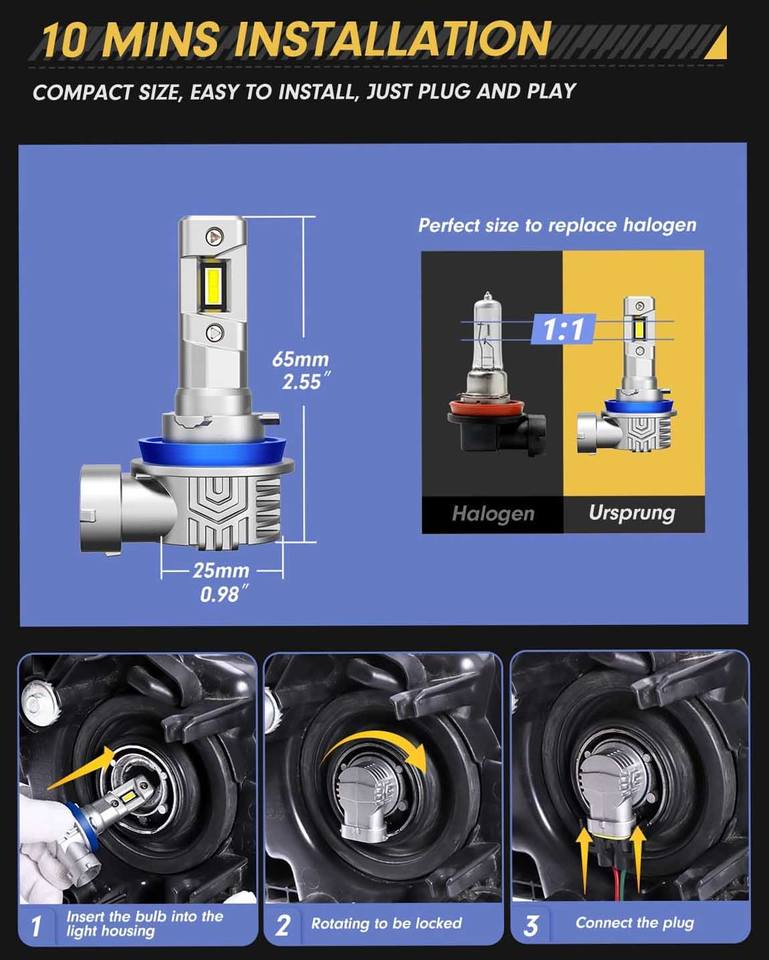 10 MINS INSTALLATION

COMPACT SIZE, EASY TO INSTALL, JUST PLUG AND PLAY

65mm
2.55″

25mm
0.98″

Perfect size to replace halogen

1:1

Halogen

Ursprung

1 Insert the bulb into the light housing

2 Rotating to be locked

3 Connect the plug