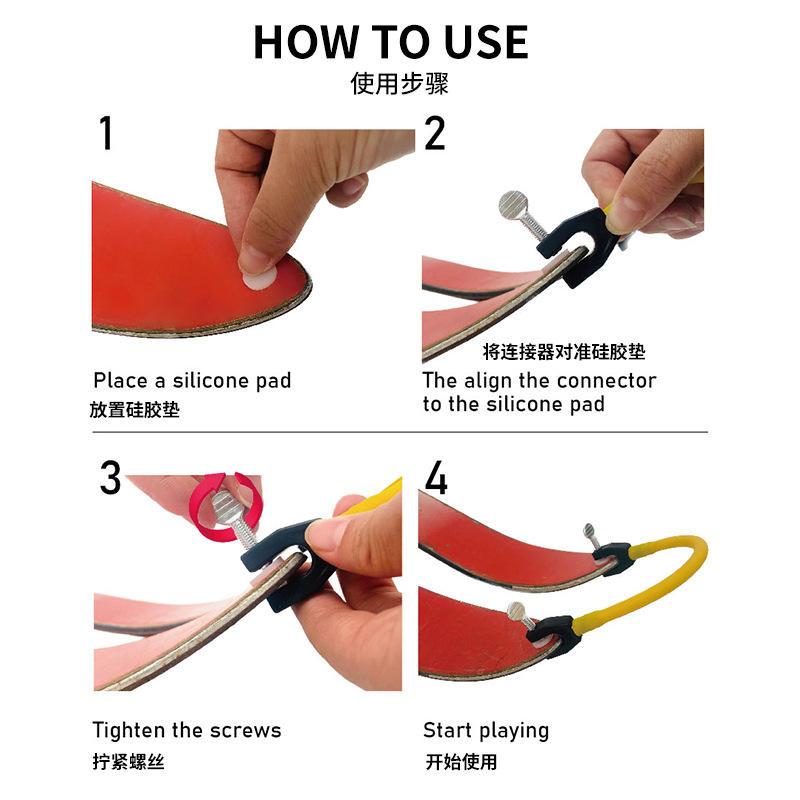 HOW TO USE
使用步骤

1

Place a silicone pad
放置硅胶垫

2

将连接器对准硅胶垫

The align the connector to the silicone pad

3

Tighten the screws
拧紧螺丝

4

Start playing
开始使用