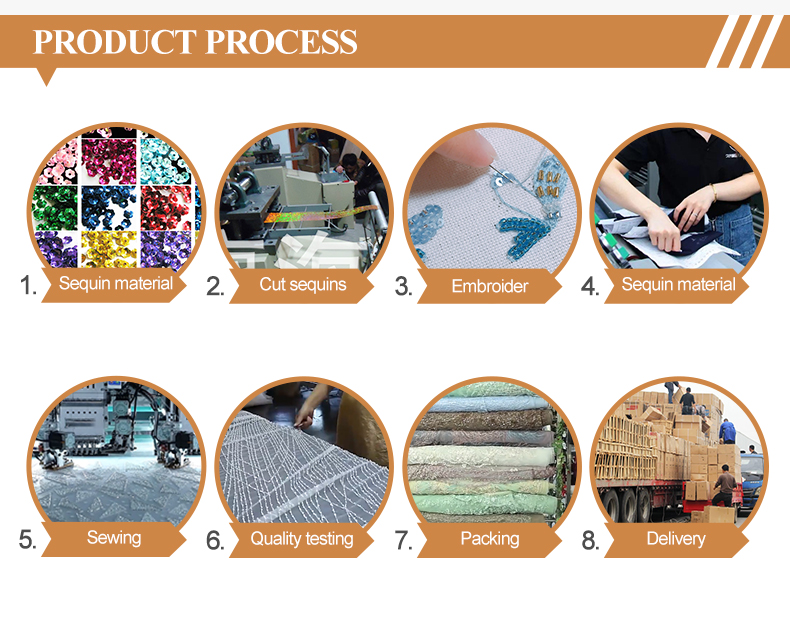 PRODUCT PROCESS

1. Sequin material
2. Cut sequins
3. Embroider
4. Sequin material
5. Sewing
6. Quality testing
7. Packing
8. Delivery