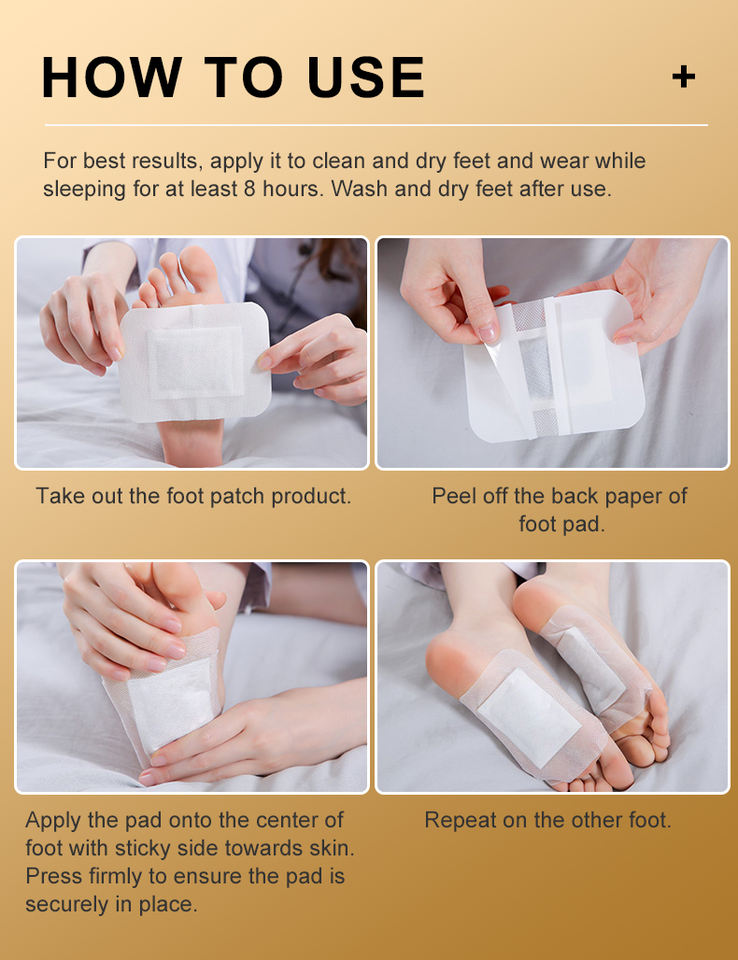 HOW TO USE

+

For best results, apply it to clean and dry feet and wear while sleeping for at least 8 hours. Wash and dry feet after use.

Take out the foot patch product.

Peel off the back paper of foot pad.

Apply the pad onto the center of foot with sticky side towards skin. Press firmly to ensure the pad is securely in place.

Repeat on the other foot.