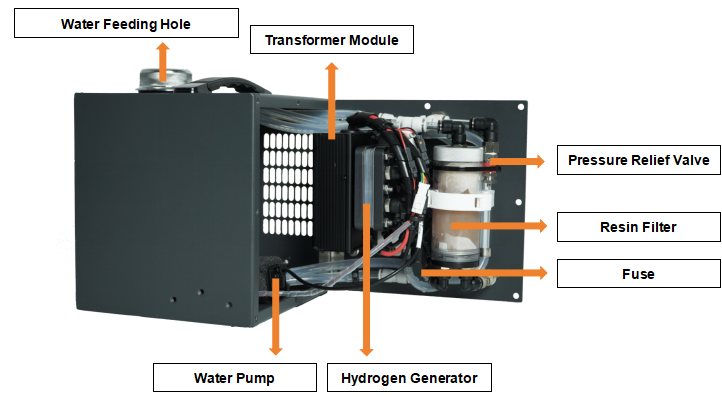 Water Feeding Hole

Transformer Module

Pressure Relief Valve

Resin Filter

Fuse

Water Pump

Hydrogen Generator