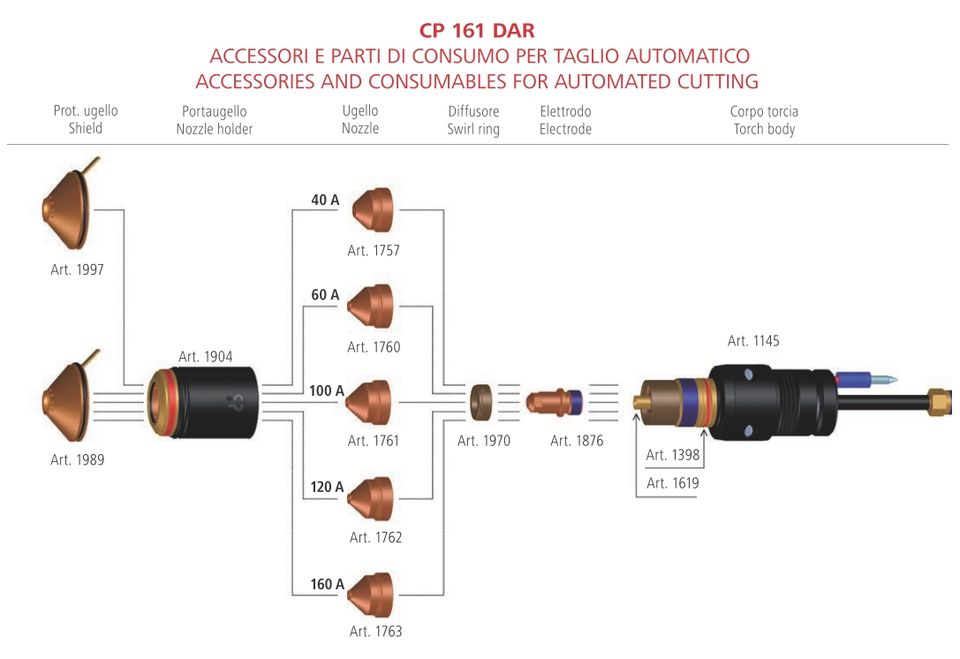 CP 161 DAR
ACCESSORI E PARTI DI CONSUMO PER TAGLIO AUTOMATICO
ACCESSORIES AND CONSUMABLES FOR AUTOMATED CUTTING

Prot. ugello
Shield

Portaugello
Nozzle holder

Ugello
Nozzle

Diffusore
Swirl ring

Elettrodo
Electrode

Corpo torcia
Torch body

Art. 1997

Art. 1989

Art. 1904

40 A
Art. 1757

60 A
Art. 1760

100 A
Art. 1761

120 A
Art. 1762

160 A
Art. 1763

Art. 1970

Art. 1876

Art. 1145

Art. 1398

Art. 1619