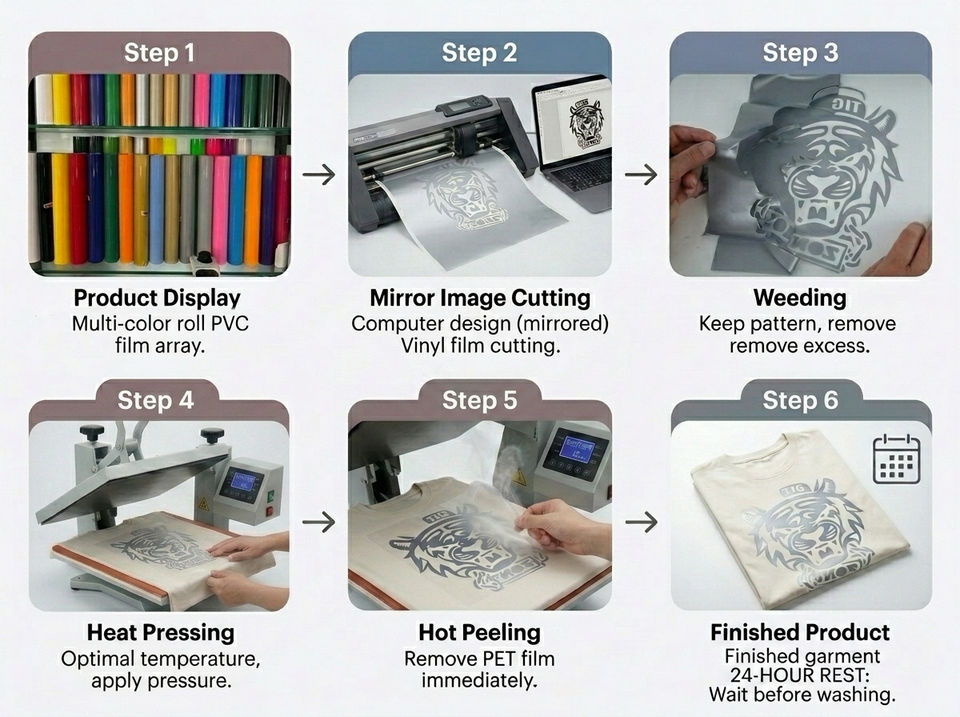 Step 1

Product Display
Multi-color roll PVC film array.

Step 2

Mirror Image Cutting
Computer design (mirrored) Vinyl film cutting.

Step 3

Weeding
Keep pattern, remove remove excess.

Step 4

Heat Pressing
Optimal temperature, apply pressure.

Step 5

Hot Peeling
Remove PET film immediately.

Step 6

Finished Product
Finished garment 24-HOUR REST: Wait before washing.