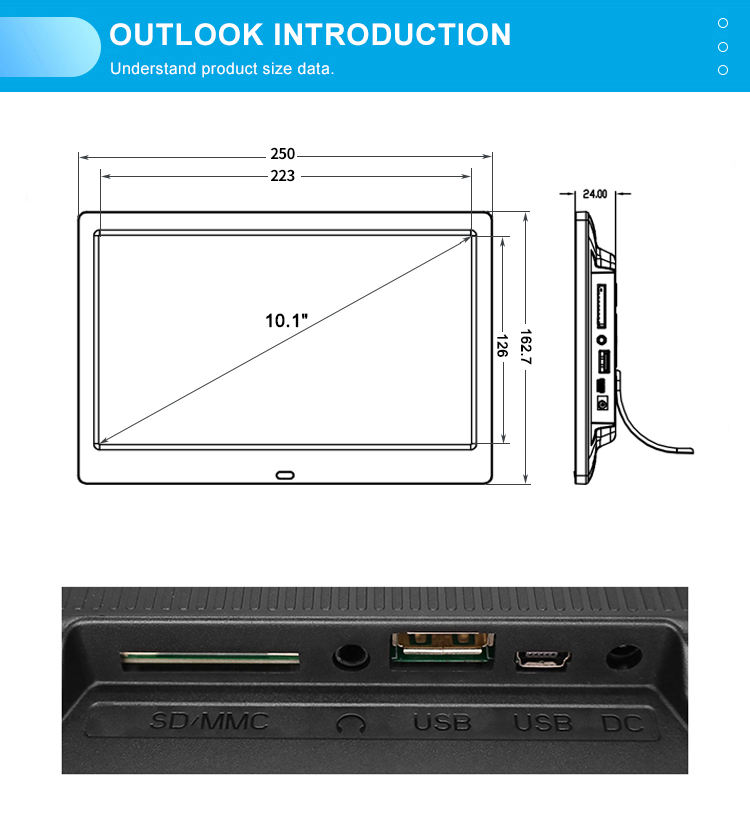 OUTLOOK INTRODUCTION
Understand product size data.

250
223
10.1"
126
162.7
24.00

SD/MMC
USB
USB
DC