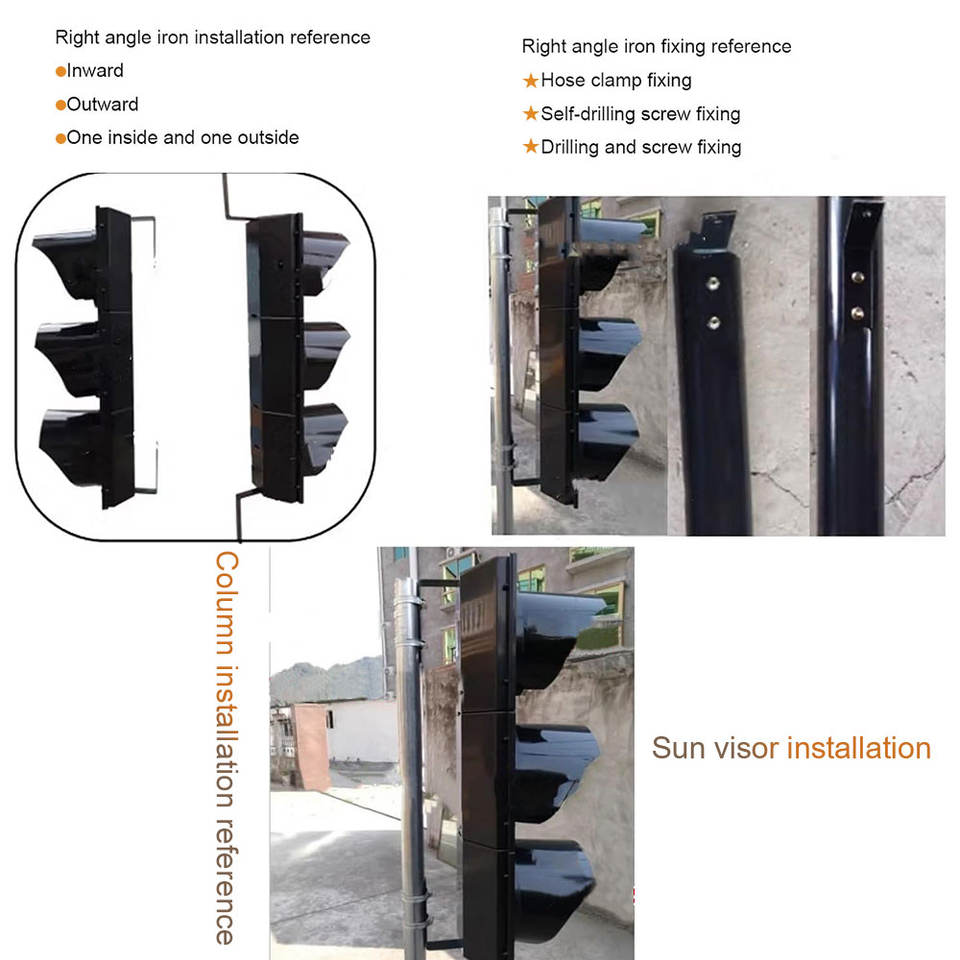 Right angle iron installation reference
●Inward
●Outward
●One inside and one outside

Right angle iron fixing reference
★Hose clamp fixing
★Self-drilling screw fixing
★Drilling and screw fixing

Column installation reference

Sun visor installation