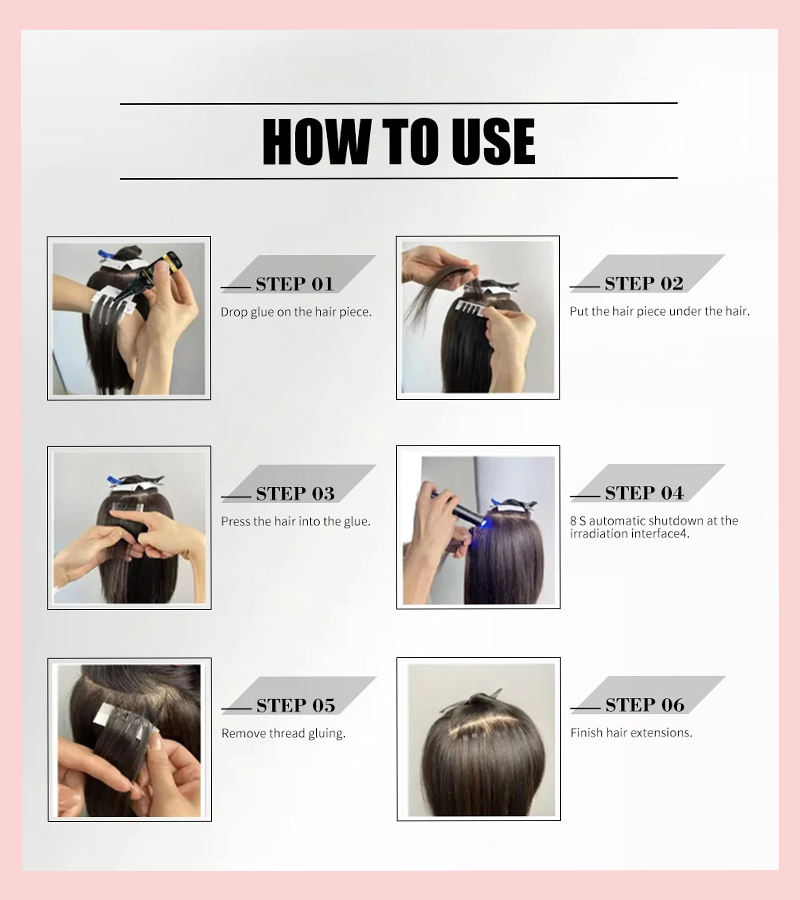 HOW TO USE

STEP 01
Drop glue on the hair piece.

STEP 02
Put the hair piece under the hair.

STEP 03
Press the hair into the glue.

STEP 04
8 S automatic shutdown at the irradiation interface4.

STEP 05
Remove thread gluing.

STEP 06
Finish hair extensions.