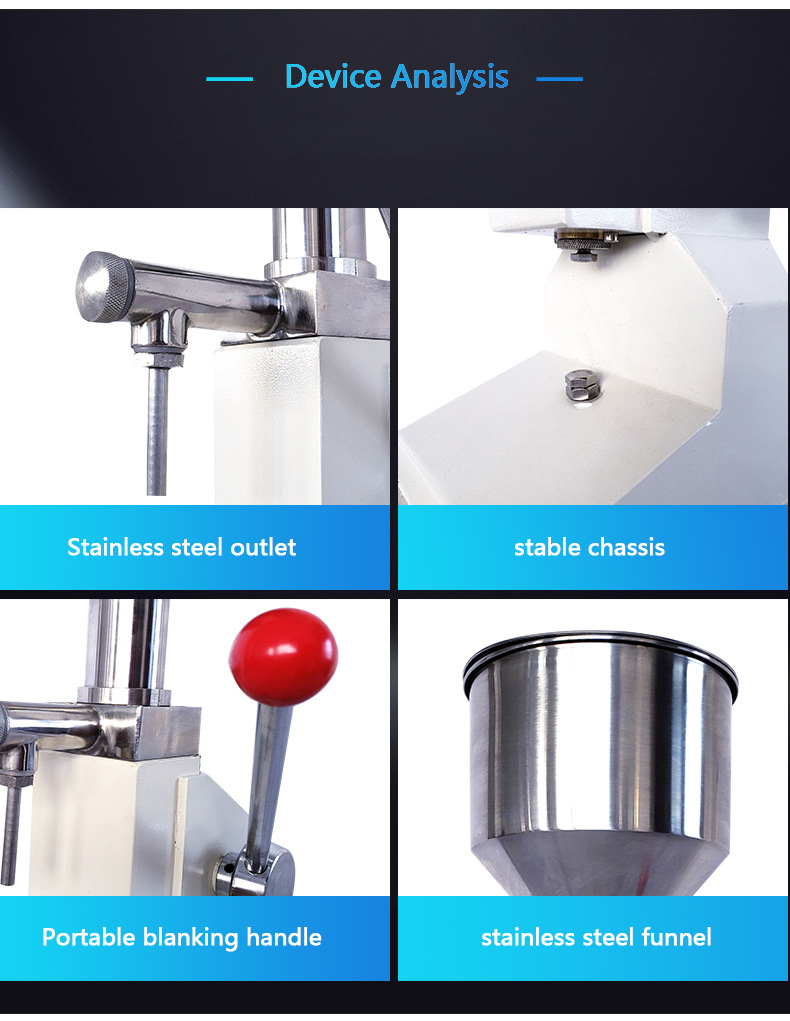 Device Analysis

Stainless steel outlet

stable chassis

Portable blanking handle

stainless steel funnel