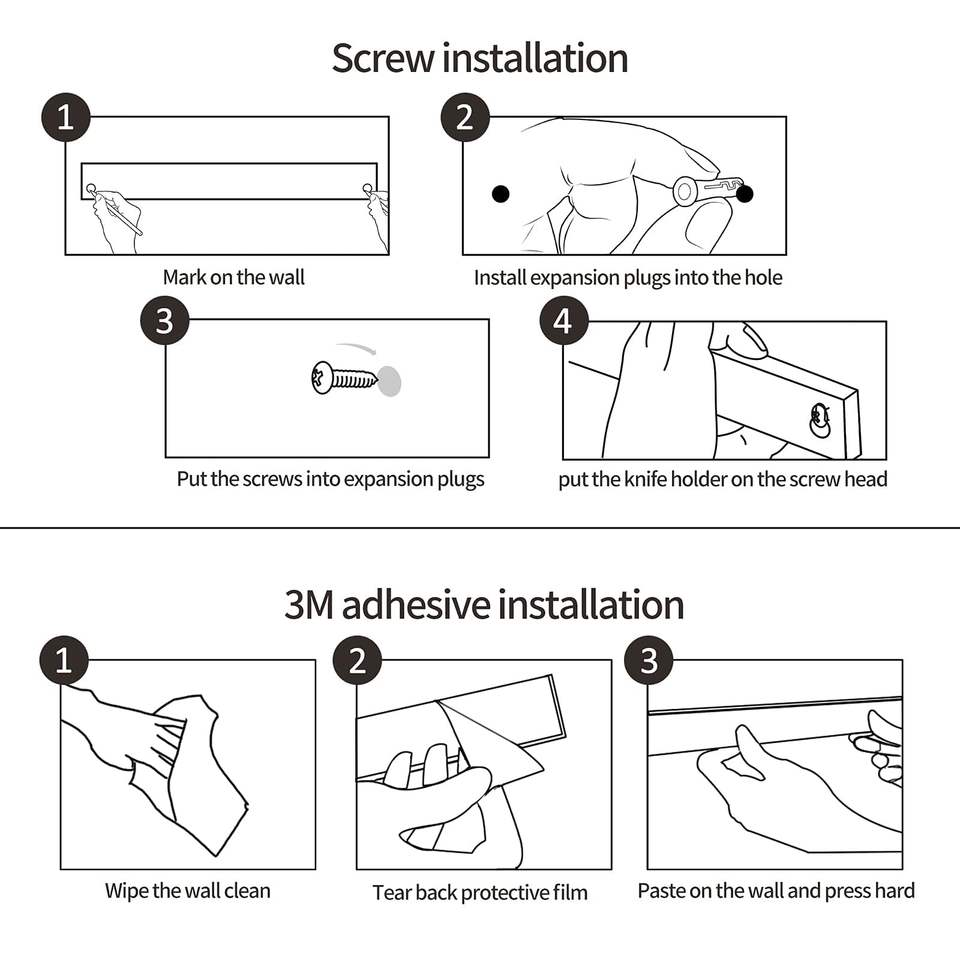 Screw installation

1

Mark on the wall

2

Install expansion plugs into the hole

3

Put the screws into expansion plugs

4

put the knife holder on the screw head

3M adhesive installation

1

Wipe the wall clean

2

Tear back protective film

3

Paste on the wall and press hard