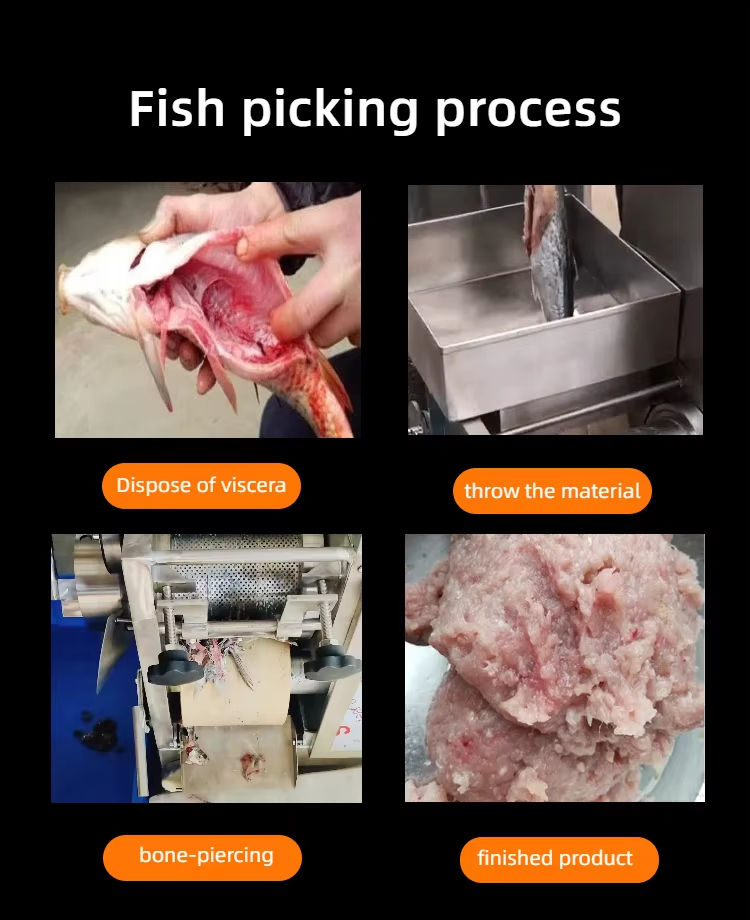 Fish picking process

Dispose of viscera

throw the material

bone-piercing

finished product