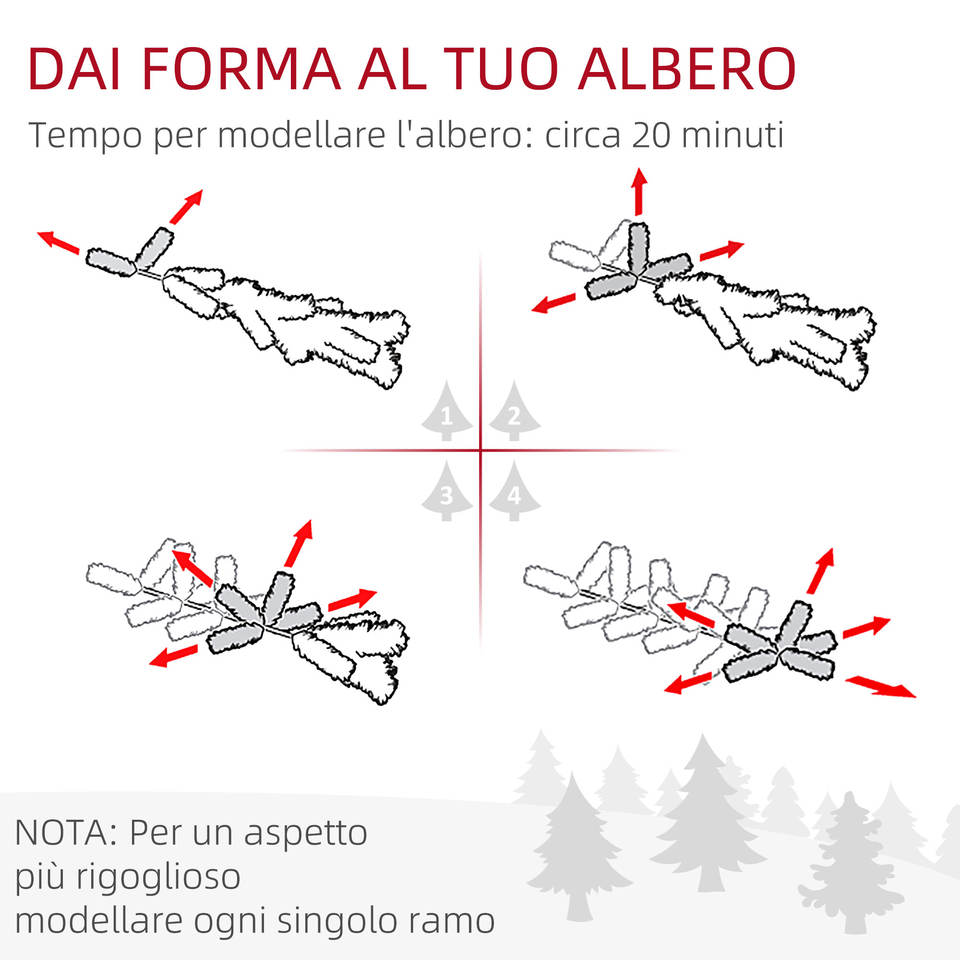 DAI FORMA AL TUO ALBERO
Tempo per modellare l'albero: circa 20 minuti

1 2
3 4

NOTA: Per un aspetto più rigoglioso modellare ogni singolo ramo