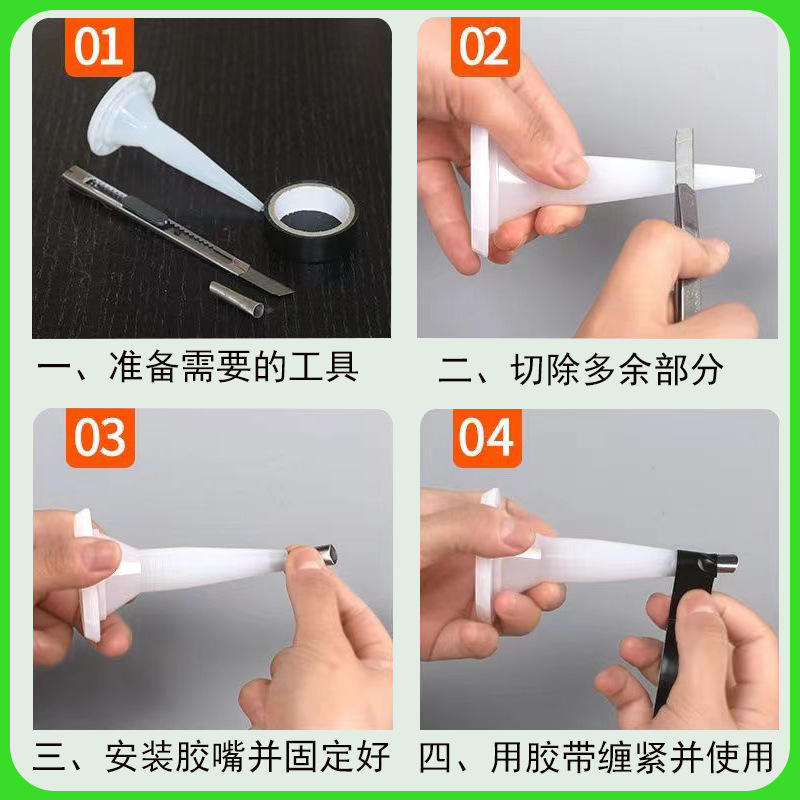 01

一、准备需要的工具

02

二、切除多余部分

03

三、安装胶嘴并固定好

04

四、用胶带缠紧并使用