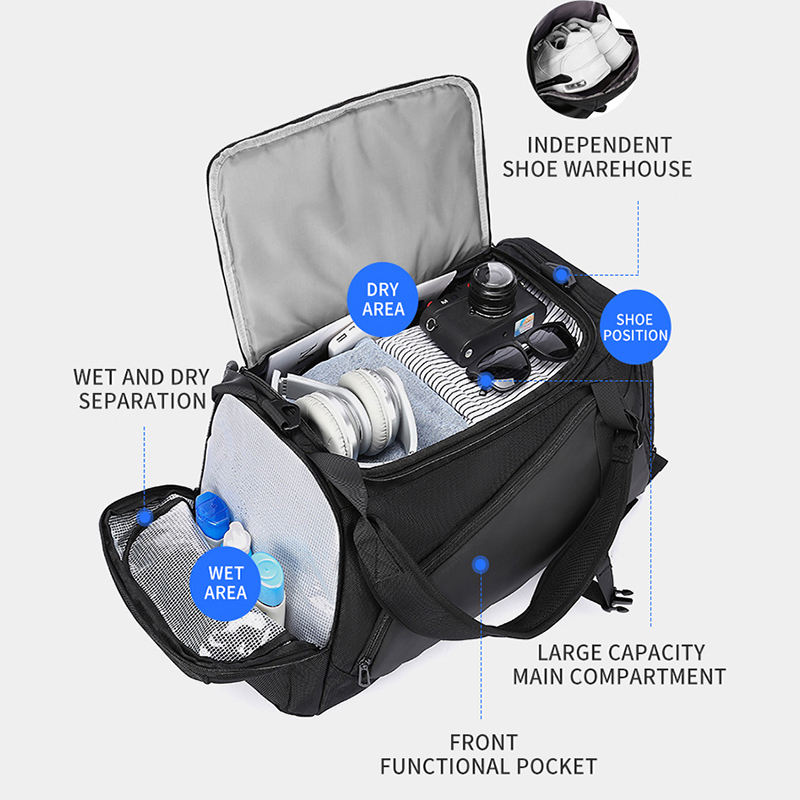 INDEPENDENT
SHOE WAREHOUSE

DRY
AREA

SHOE
POSITION

WET AND DRY
SEPARATION

WET
AREA

LARGE CAPACITY
MAIN COMPARTMENT

FRONT
FUNCTIONAL POCKET