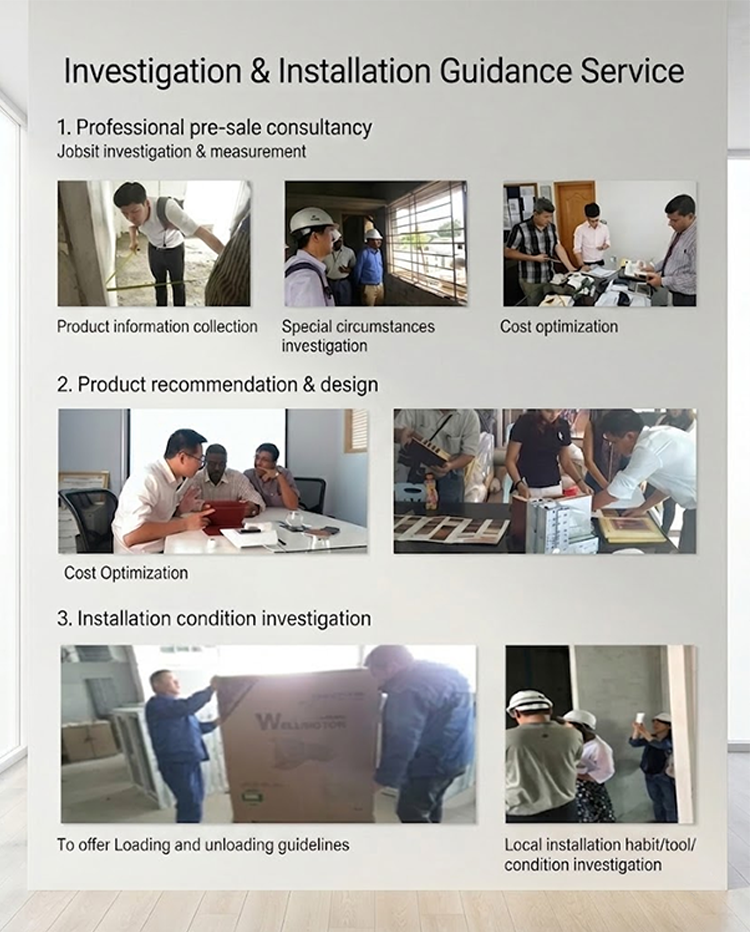 Investigation & Installation Guidance Service

1. Professional pre-sale consultancy
Jobsit investigation & measurement

Product information collection

Special circumstances investigation

Cost optimization

2. Product recommendation & design

Cost Optimization

3. Installation condition investigation

WELLSIOTOR

To offer Loading and unloading guidelines

Local installation habit/tool/ condition investigation