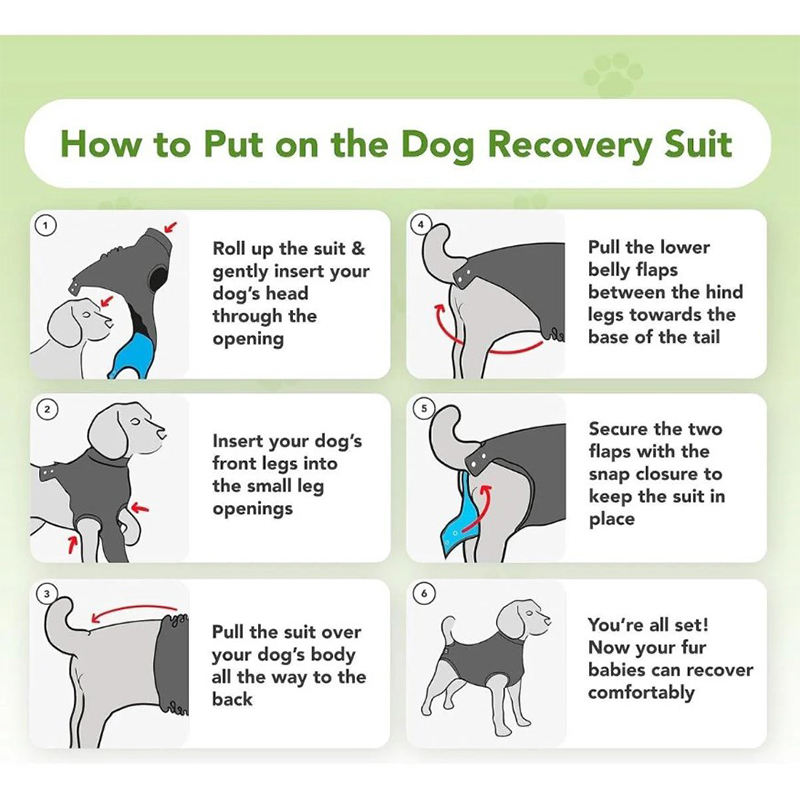 How to Put on the Dog Recovery Suit

1

Roll up the suit & gently insert your dog's head through the opening

2

Insert your dog's front legs into the small leg openings

3

Pull the suit over your dog's body all the way to the back

4

Pull the lower belly flaps between the hind legs towards the base of the tail

5

Secure the two flaps with the snap closure to keep the suit in place

6

You're all set! Now your fur babies can recover comfortably