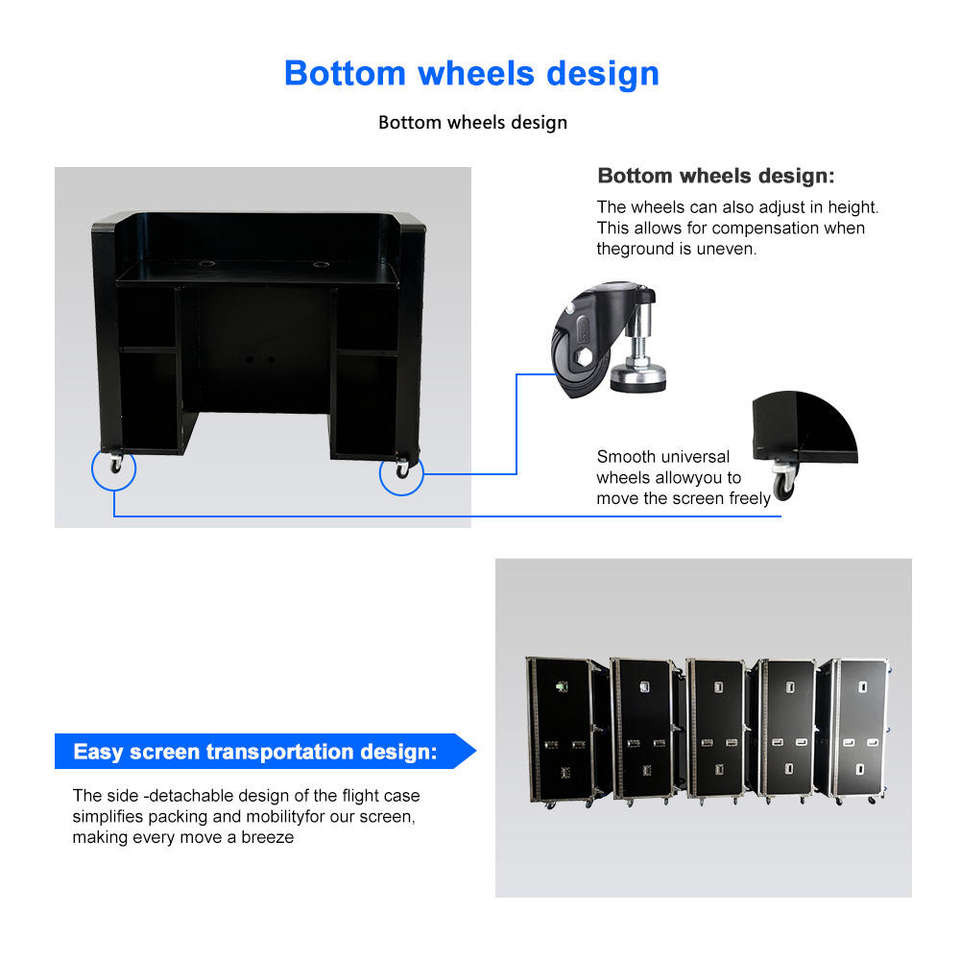 Bottom wheels design

Bottom wheels design

Bottom wheels design:

The wheels can also adjust in height. This allows for compensation when theground is uneven.

Smooth universal wheels allowyou to move the screen freely

Easy screen transportation design:

The side -detachable design of the flight case simplifies packing and mobilityfor our screen, making every move a breeze