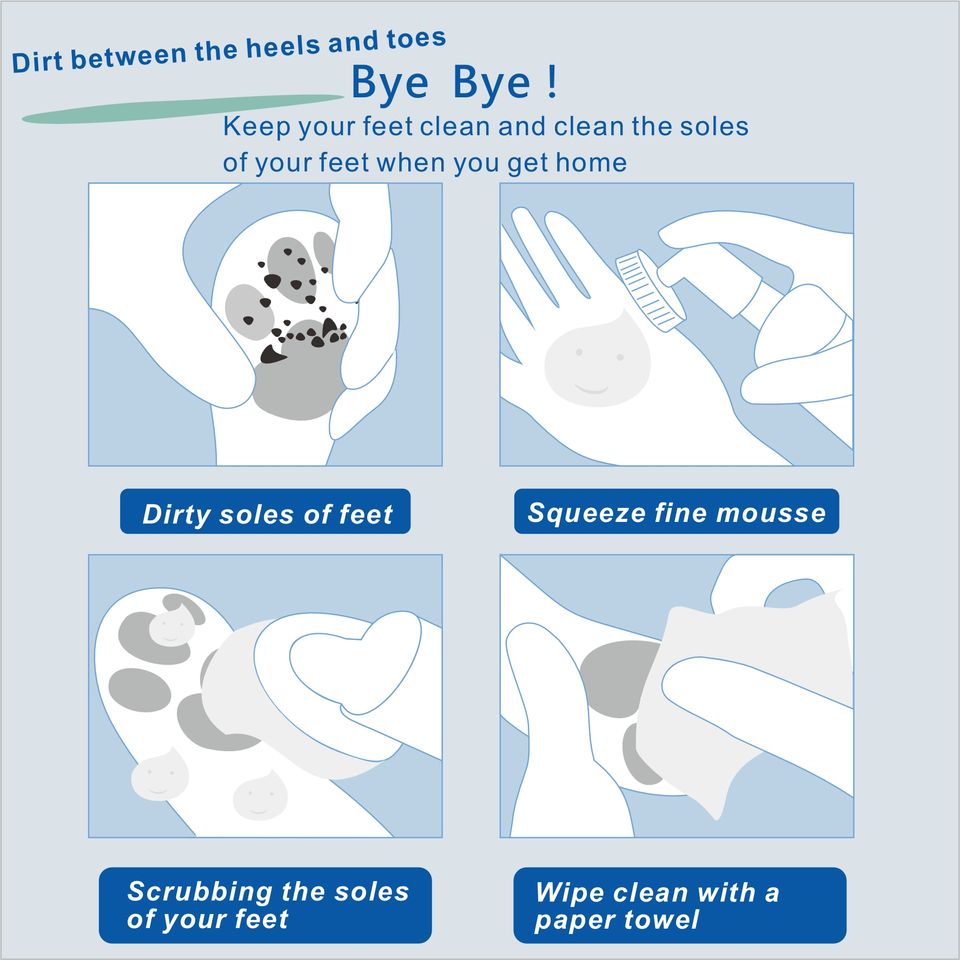 Dirt between the heels and toes
Bye Bye !
Keep your feet clean and clean the soles of your feet when you get home

Dirty soles of feet

Squeeze fine mousse

Scrubbing the soles of your feet

Wipe clean with a paper towel