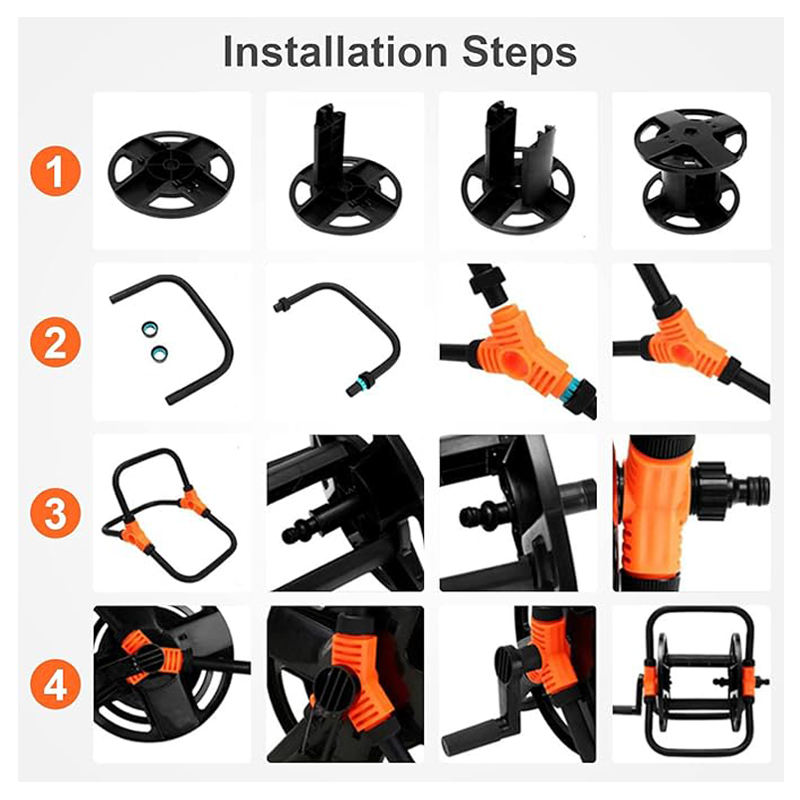 Installation Steps

1

2

3

4