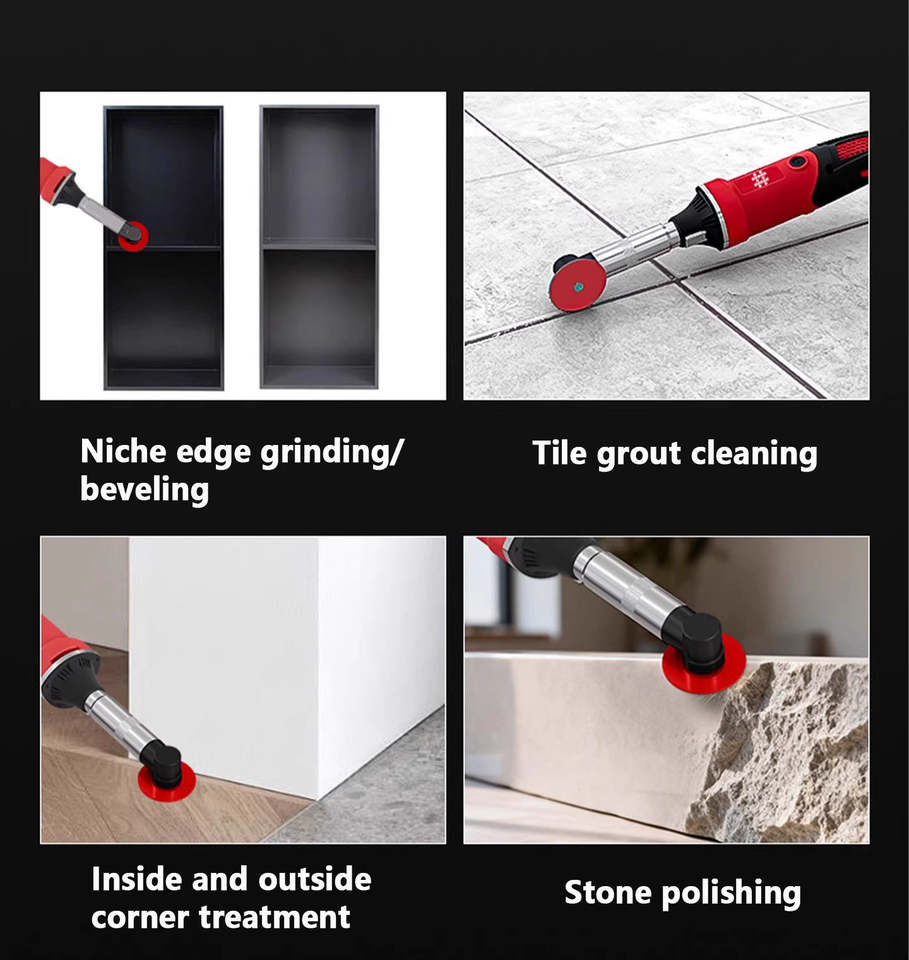 Niche edge grinding/ beveling

Tile grout cleaning

Inside and outside corner treatment

Stone polishing