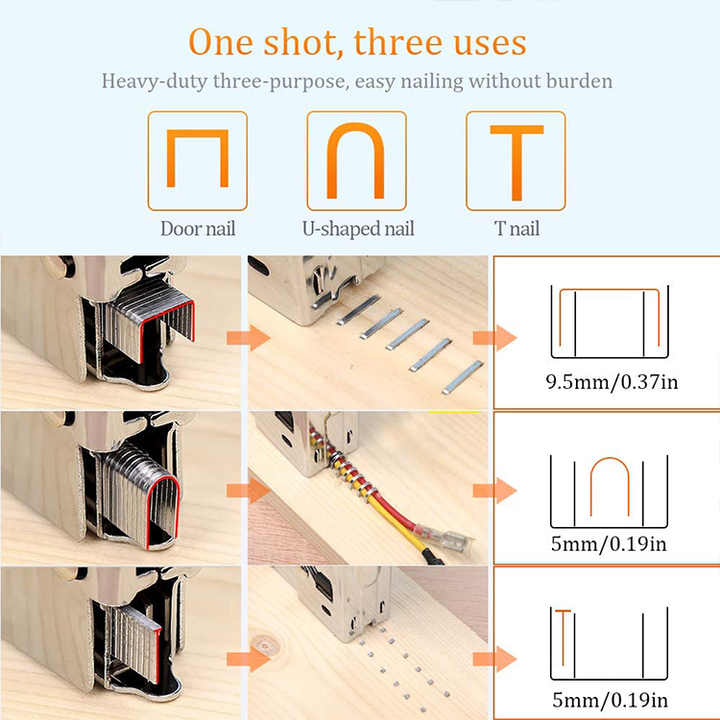 One shot, three uses

Heavy-duty three-purpose, easy nailing without burden

Door nail

U-shaped nail

T nail

9.5mm/0.37in

5mm/0.19in

5mm/0.19in