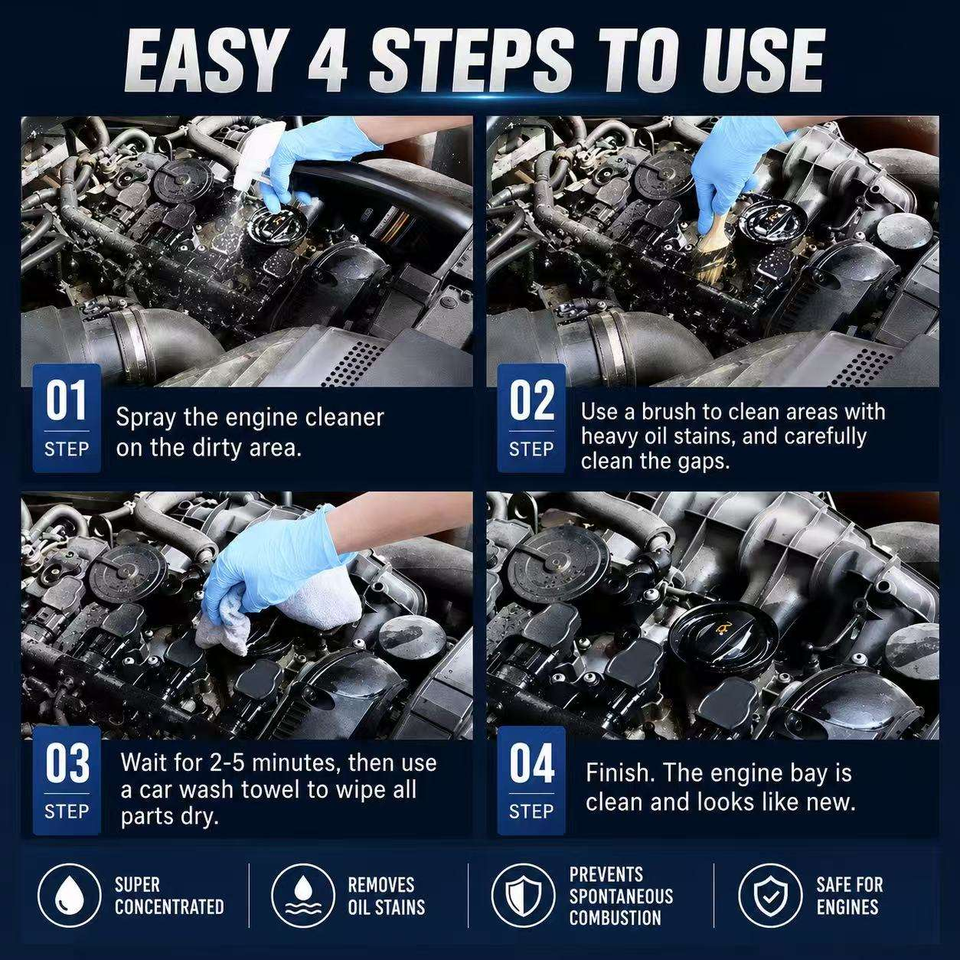 EASY 4 STEPS TO USE

01
STEP
Spray the engine cleaner on the dirty area.

02
STEP
Use a brush to clean areas with heavy oil stains, and carefully clean the gaps.

03
STEP
Wait for 2-5 minutes, then use a car wash towel to wipe all parts dry.

04
STEP
Finish. The engine bay is clean and looks like new.

SUPER CONCENTRATED

REMOVES OIL STAINS

PREVENTS SPONTANEOUS COMBUSTION

SAFE FOR ENGINES