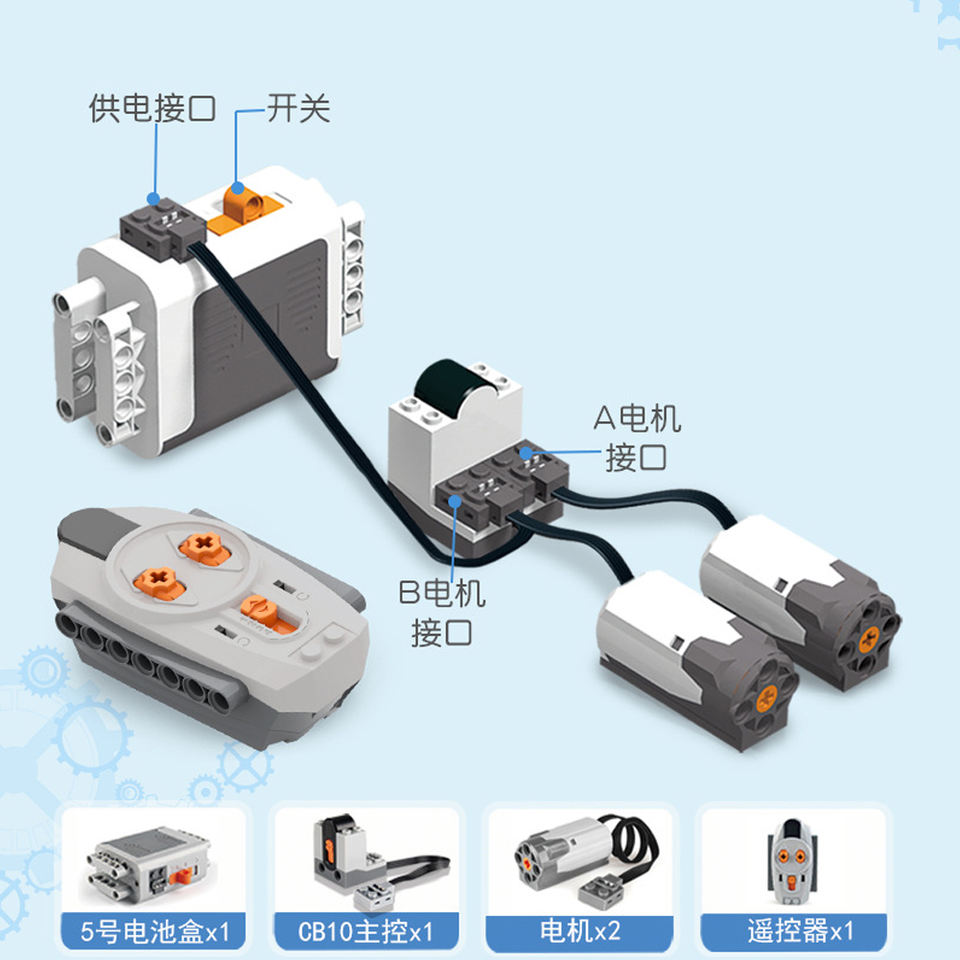 供电接口

开关

A电机接口

B电机接口

5号电池盒x1

CB10主控x1

电机x2

遥控器x1