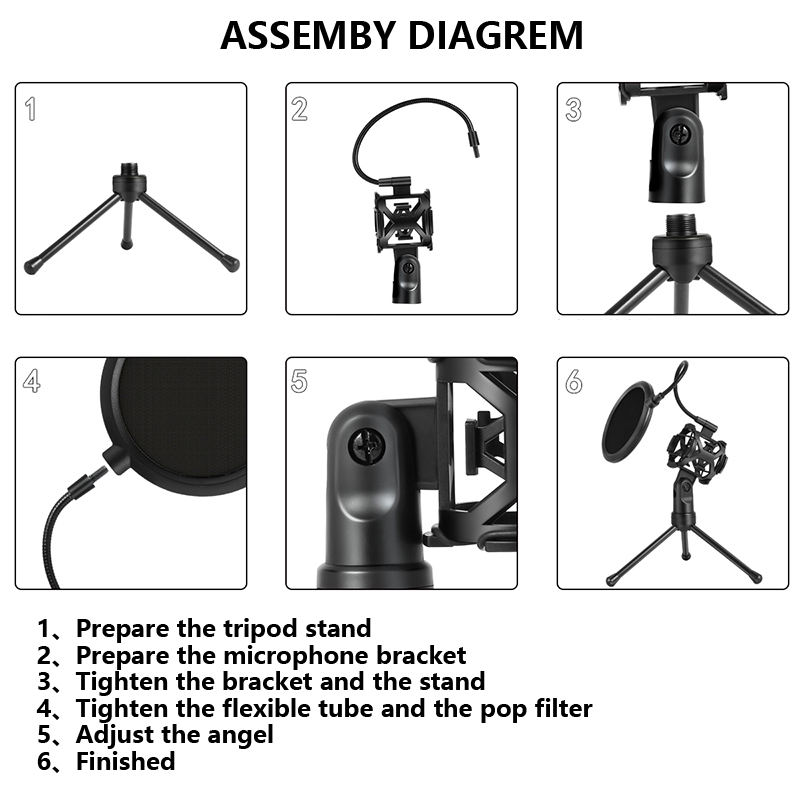 ASSEMBY DIAGREM

1

2

3

4

5

6

1、Prepare the tripod stand
2、Prepare the microphone bracket
3、Tighten the bracket and the stand
4、Tighten the flexible tube and the pop filter
5、Adjust the angel
6、Finished